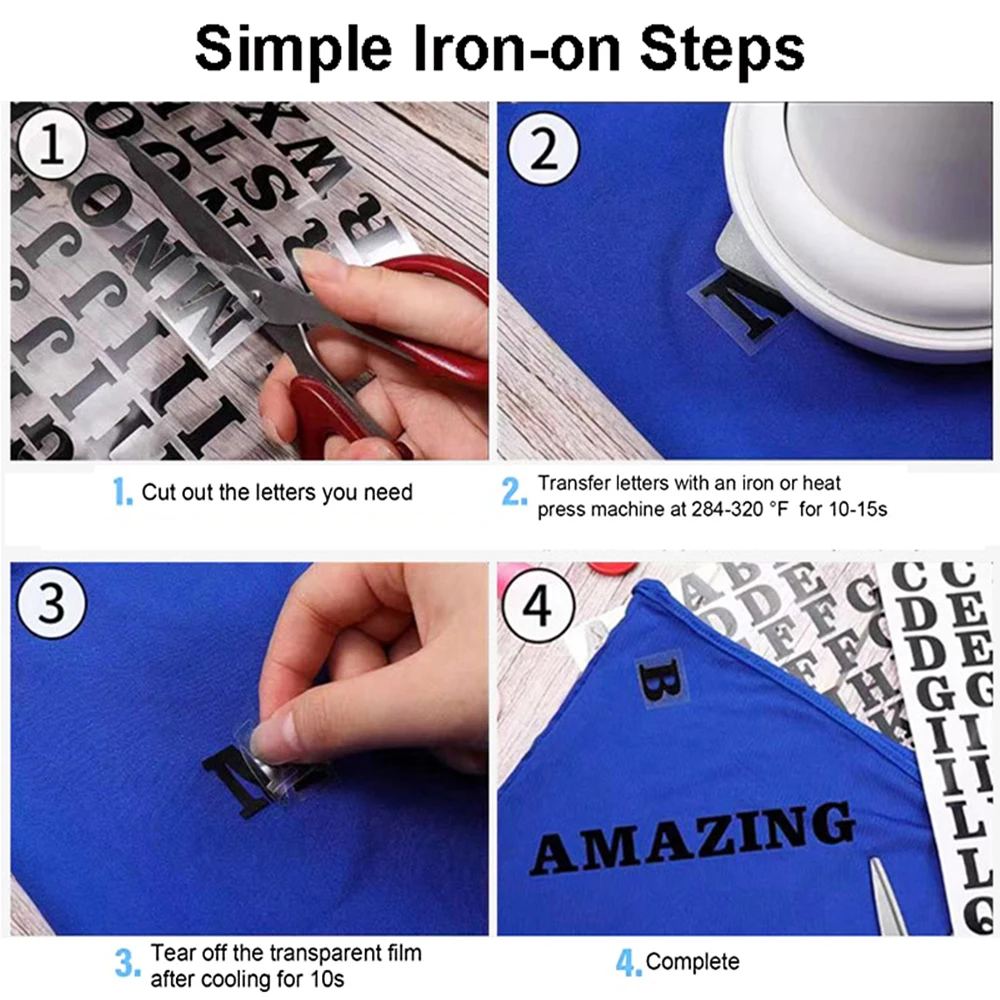 Simple Iron-on Steps

1

2

1. Cut out the letters you need

2. Transfer letters with an iron or heat press machine at 284-320 °F for 10-15s

3

4

B

AMAZING

3. Tear off the transparent film after cooling for 10s

4. Complete