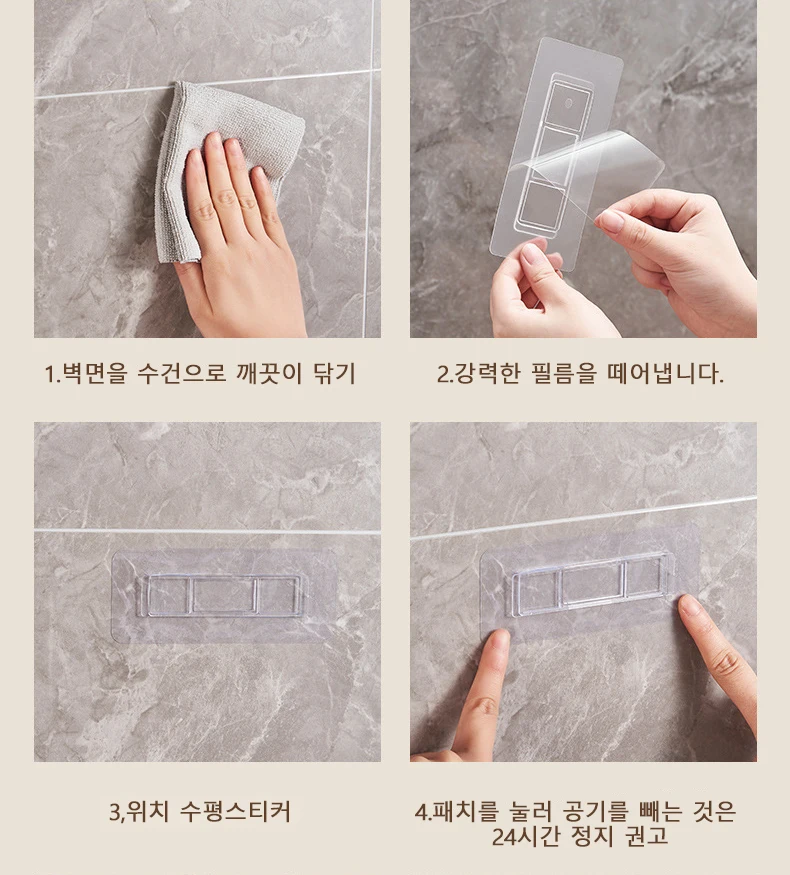 1.벽면을 수건으로 깨끗이 닦기

2.강력한 필름을 떼어냅니다.

3,위치 수평스티커

4.패치를 눌러 공기를 빼는 것은 24시간 정지 권고