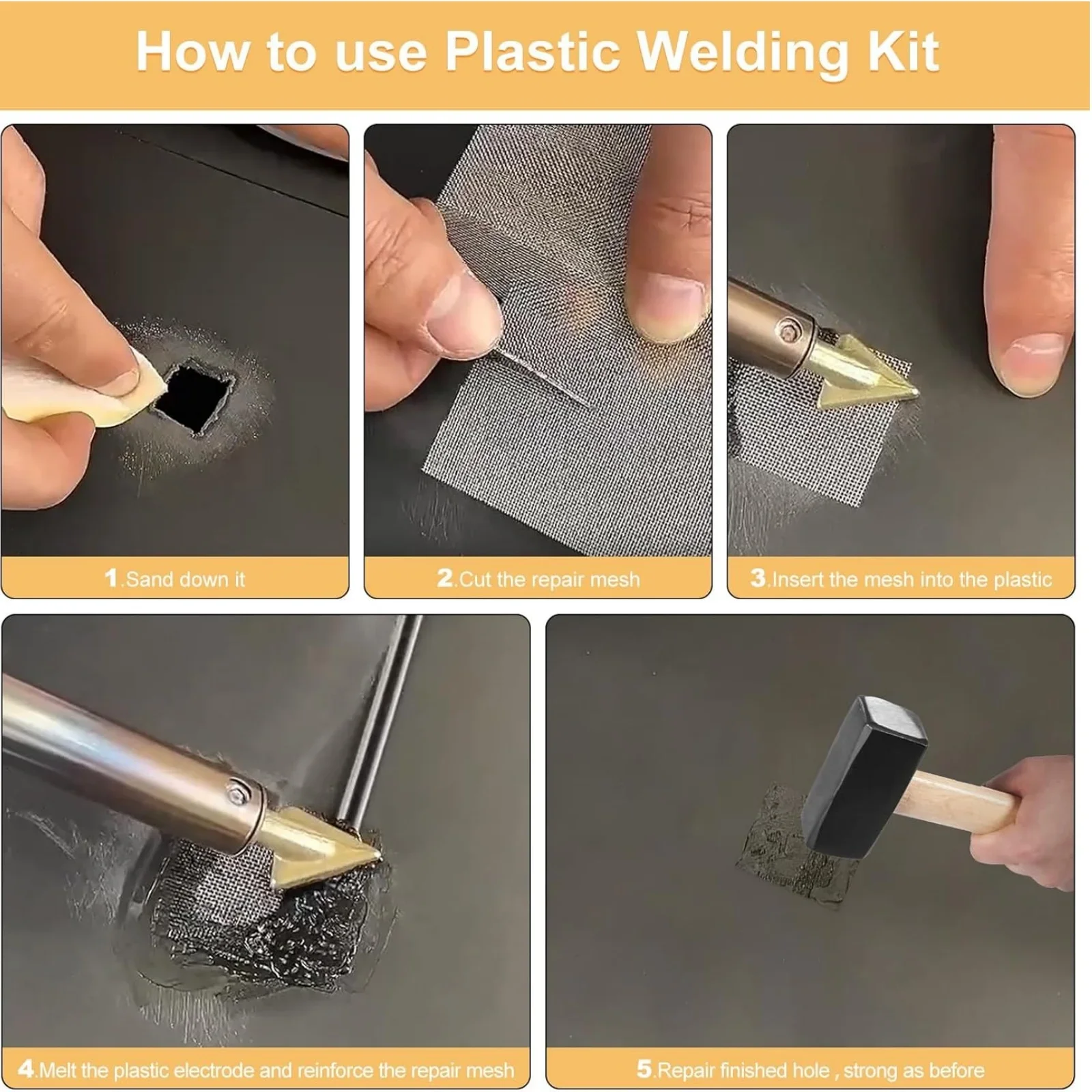 How to use Plastic Welding Kit

1.Sand down it

2.Cut the repair mesh

3.Insert the mesh into the plastic

4.Melt the plastic electrode and reinforce the repair mesh

5.Repair finished hole , strong as before