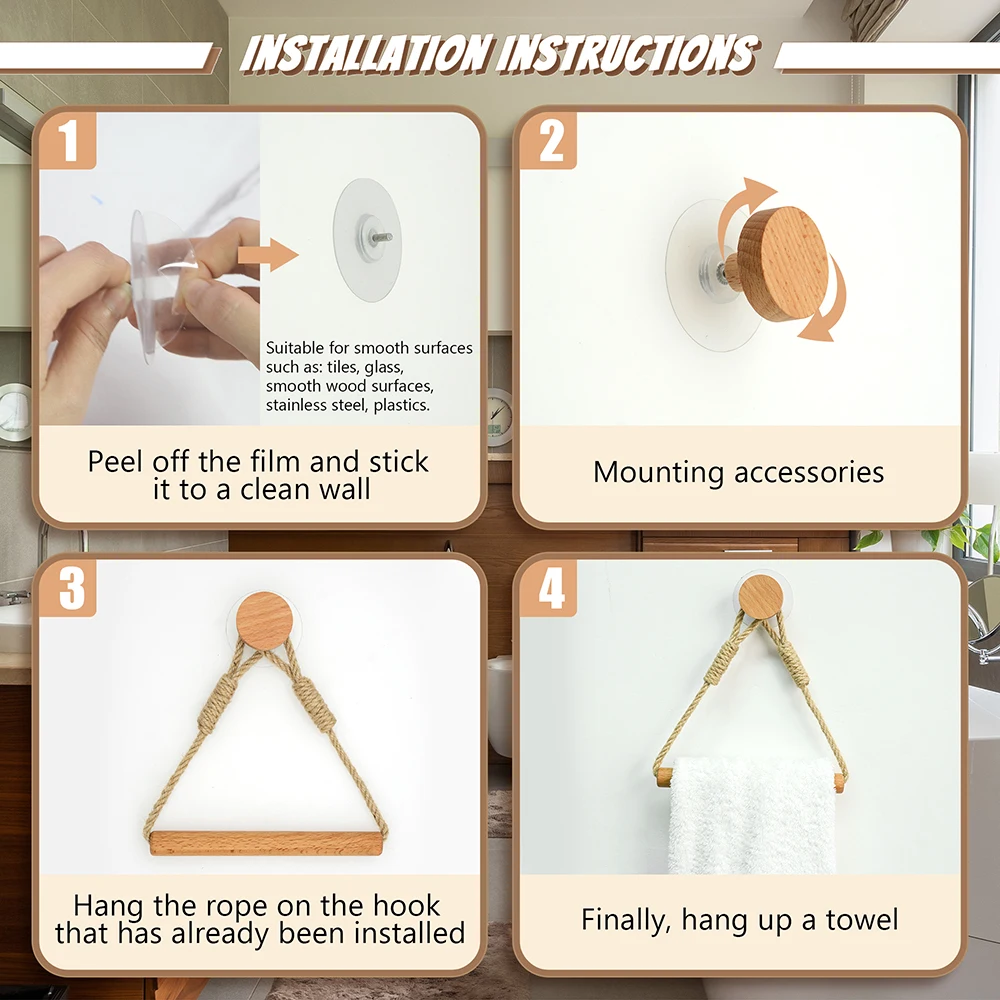 INSTALLATION INSTRUCTIONS

1

Suitable for smooth surfaces such as: tiles, glass, smooth wood surfaces, stainless steel, plastics.

Peel off the film and stick it to a clean wall

2

Mounting accessories

3

Hang the rope on the hook that has already been installed

4

Finally, hang up a towel