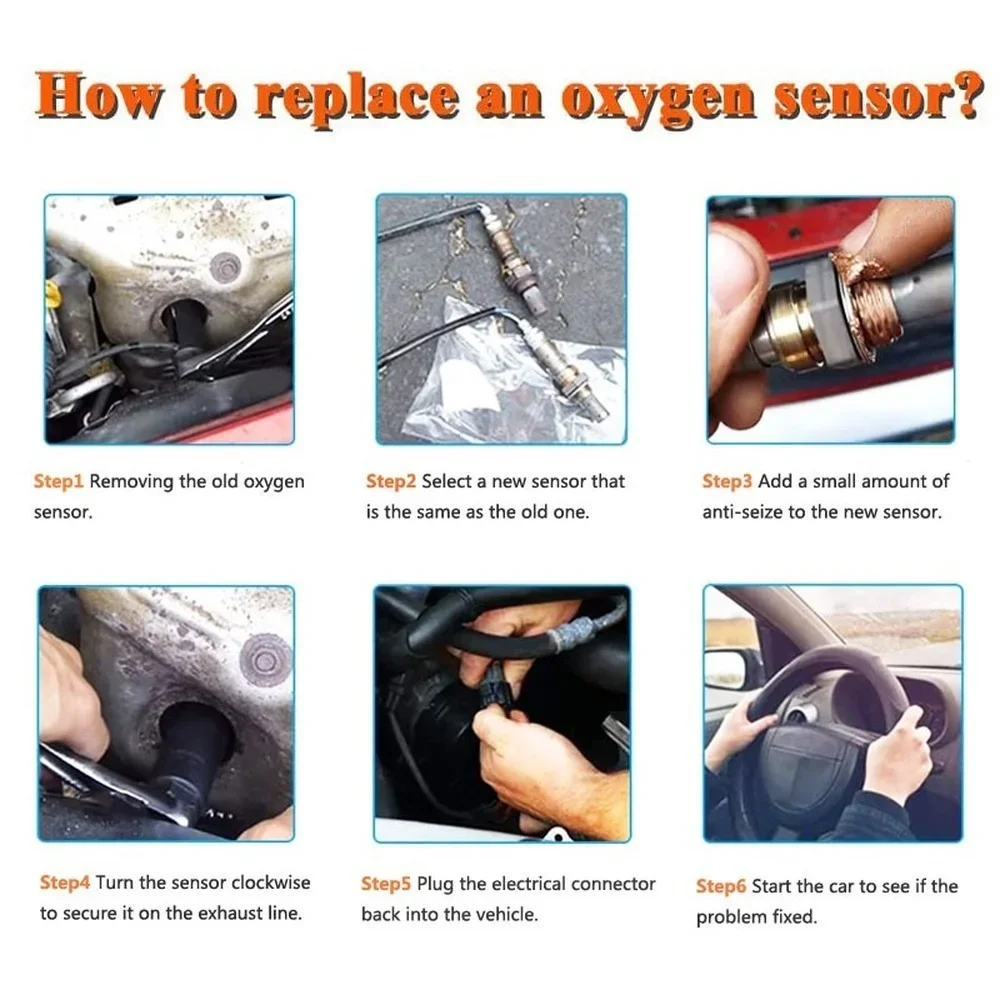 How to replace an oxygen sensor?

Step1 Removing the old oxygen sensor.

Step2 Select a new sensor that is the same as the old one.

Step3 Add a small amount of anti-seize to the new sensor.

Step4 Turn the sensor clockwise to secure it on the exhaust line.

Step5 Plug the electrical connector back into the vehicle.

Step6 Start the car to see if the problem fixed.