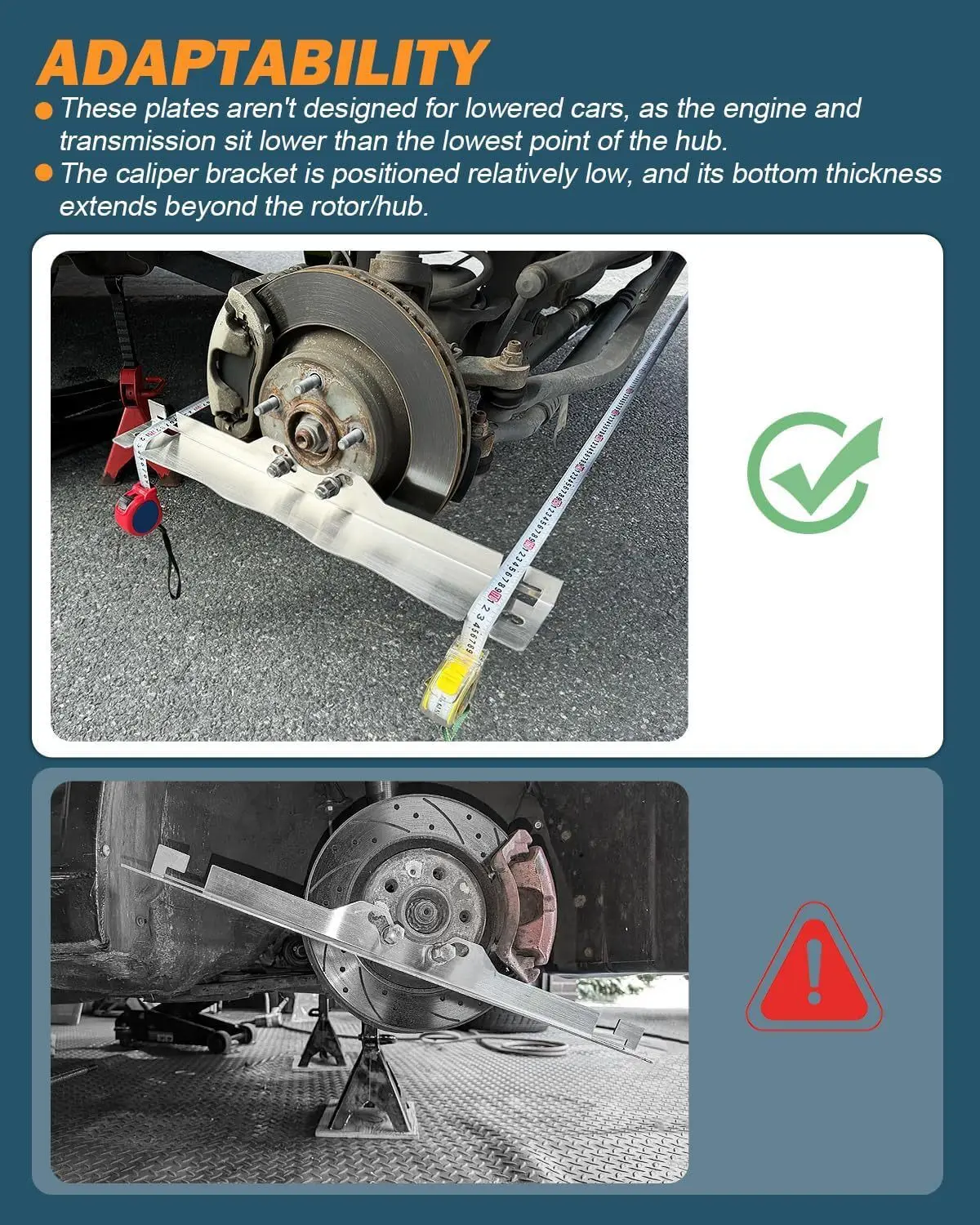 ADAPTABILITY

These plates aren't designed for lowered cars, as the engine and transmission sit lower than the lowest point of the hub.

The caliper bracket is positioned relatively low, and its bottom thickness extends beyond the rotor/hub.