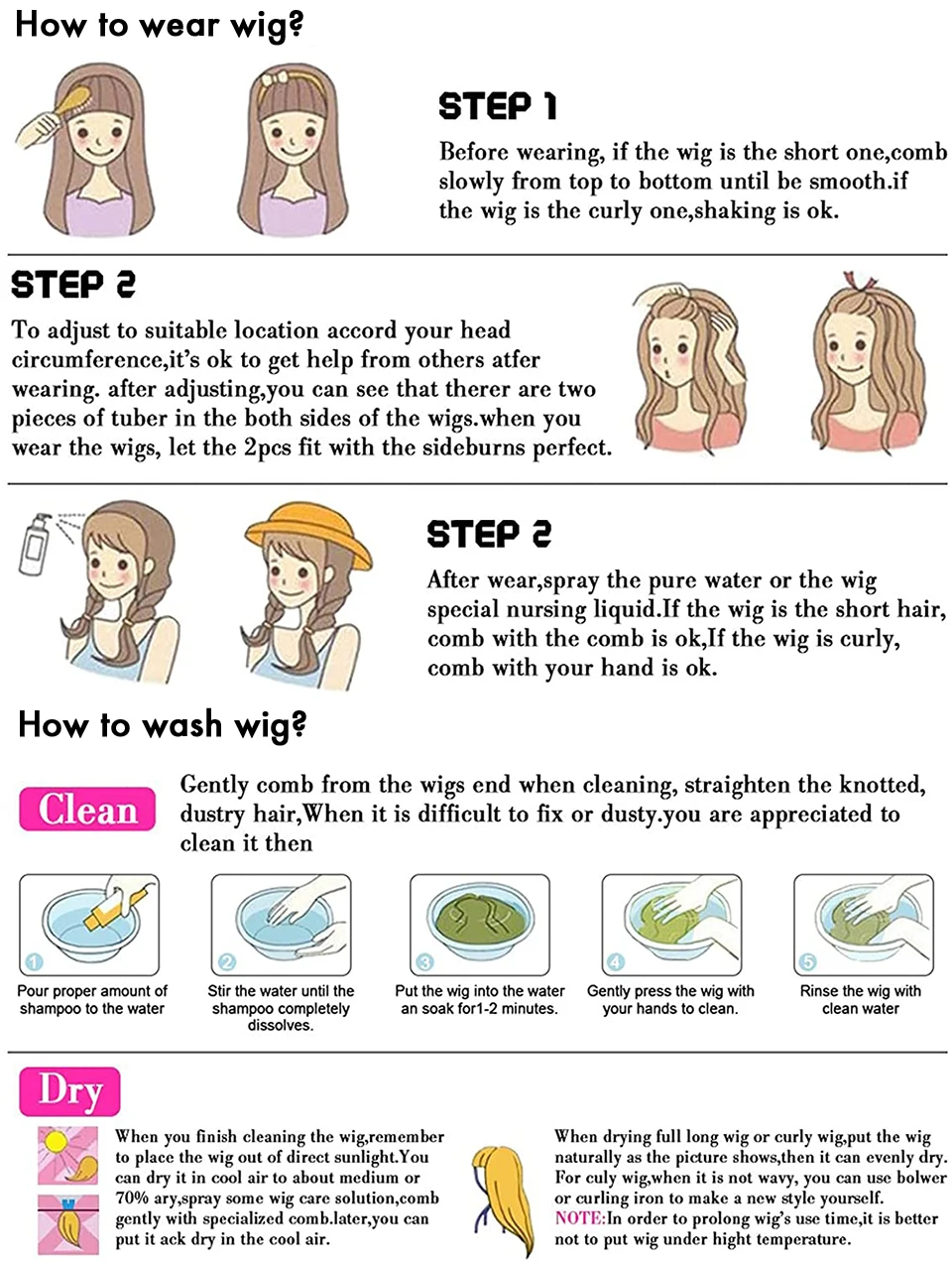 How to wear wig?

STEP 1
Before wearing, if the wig is the short one,comb slowly from top to bottom until be smooth.if the wig is the curly one,shaking is ok.

STEP 2
To adjust to suitable location accord your head circumference,it's ok to get help from others atfer wearing. after adjusting,you can see that therer are two pieces of tuber in the both sides of the wigs.when you wear the wigs, let the 2pcs fit with the sideburns perfect.

STEP 2
After wear,spray the pure water or the wig special nursing liquid.If the wig is the short hair, comb with the comb is ok,If the wig is curly, comb with your hand is ok.

How to wash wig?

Clean
Gently comb from the wigs end when cleaning, straighten the knotted, dustry hair,When it is difficult to fix or dusty.you are appreciated to clean it then

1
Pour proper amount of shampoo to the water

2
Stir the water until the shampoo completely dissolves.

3
Put the wig into the water an soak for1-2 minutes.

4
Gently press the wig with your hands to clean.

5
Rinse the wig with clean water

Dry
When you finish cleaning the wig,remember to place the wig out of direct sunlight.You can dry it in cool air to about medium or 70% ary,spray some wig care solution,comb gently with specialized comb.later,you can put it ack dry in the cool air.

When drying full long wig or curly wig,put the wig naturally as the picture shows,then it can evenly dry. For culy wig,when it is not wavy, you can use bolwer or curling iron to make a new style yourself.
NOTE:In order to prolong wig's use time,it is better not to put wig under hight temperature.