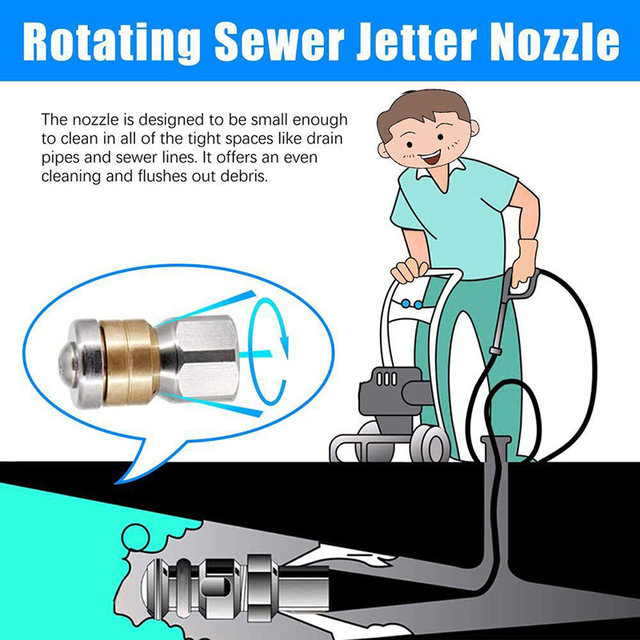 Rotating Sewer Jetter Nozzle

The nozzle is designed to be small enough to clean in all of the tight spaces like drain pipes and sewer lines. It offers an even cleaning and flushes out debris.