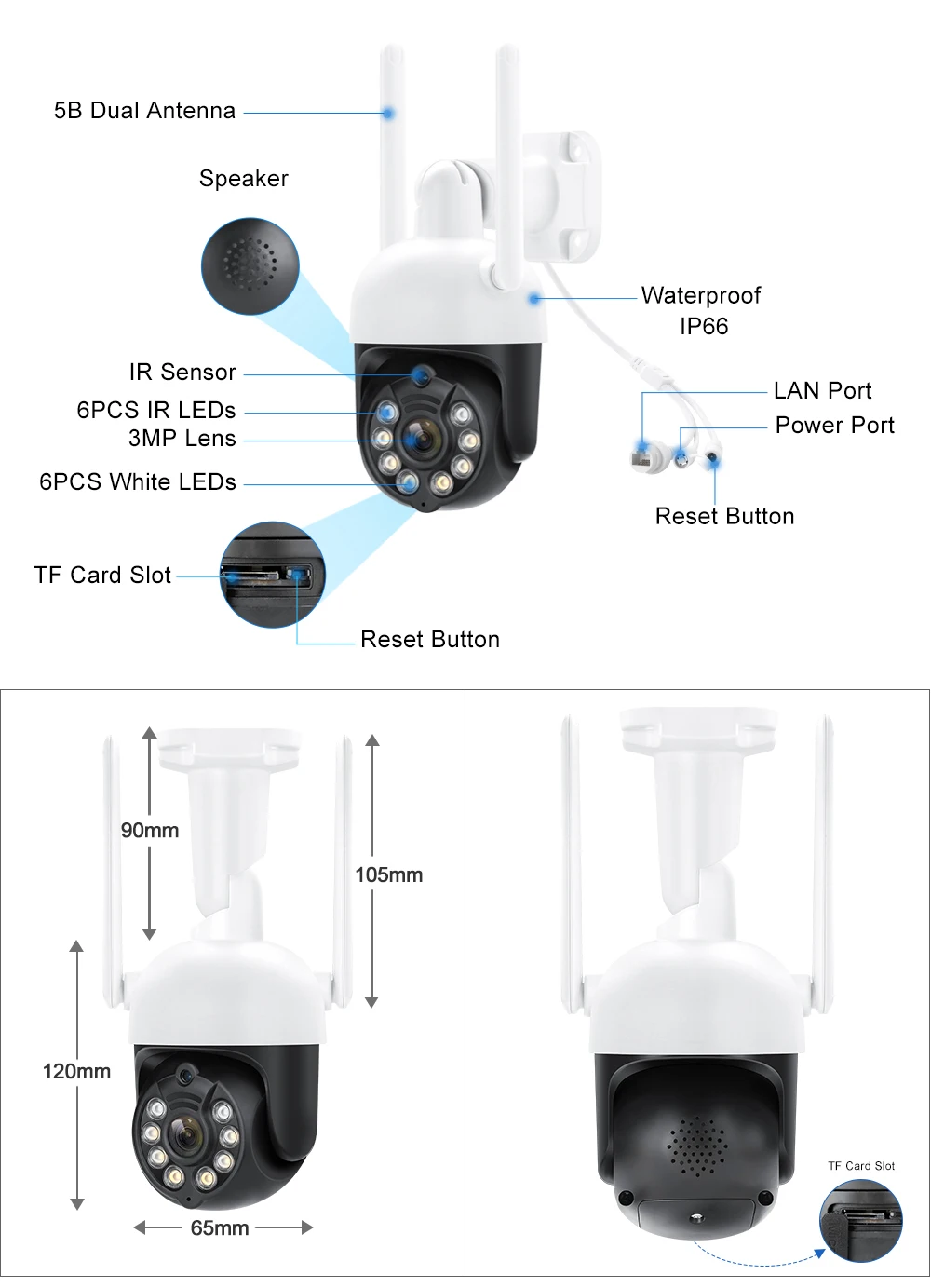 5B Dual Antenna

Speaker

Waterproof
IP66

IR Sensor
6PCS IR LEDs
3MP Lens
6PCS White LEDs

LAN Port
Power Port

Reset Button

TF Card Slot

Reset Button

90mm

105mm

120mm

65mm

TF Card Slot