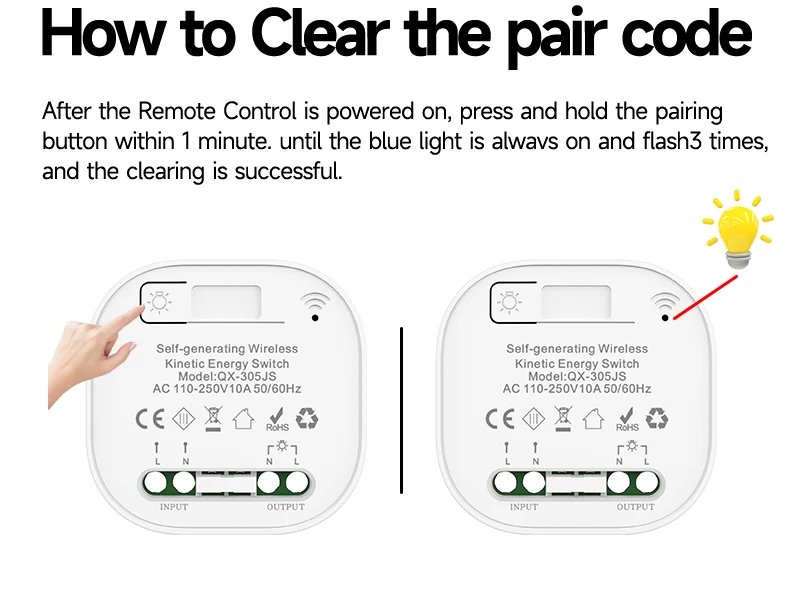 How to Clear the pair code

After the Remote Control is powered on, press and hold the pairing button within 1 minute. until the blue light is alwavs on and flash3 times, and the clearing is successful.

Self-generating Wireless
Kinetic Energy Switch
Model:QX-305JS
AC 110-250V10A 50/60Hz

CE RoHS

L N N L

INPUT OUTPUT

Self-generating Wireless
Kinetic Energy Switch
Model:QX-305JS
AC 110-250V10A 50/60Hz

CE RoHS

L N N L

INPUT OUTPUT