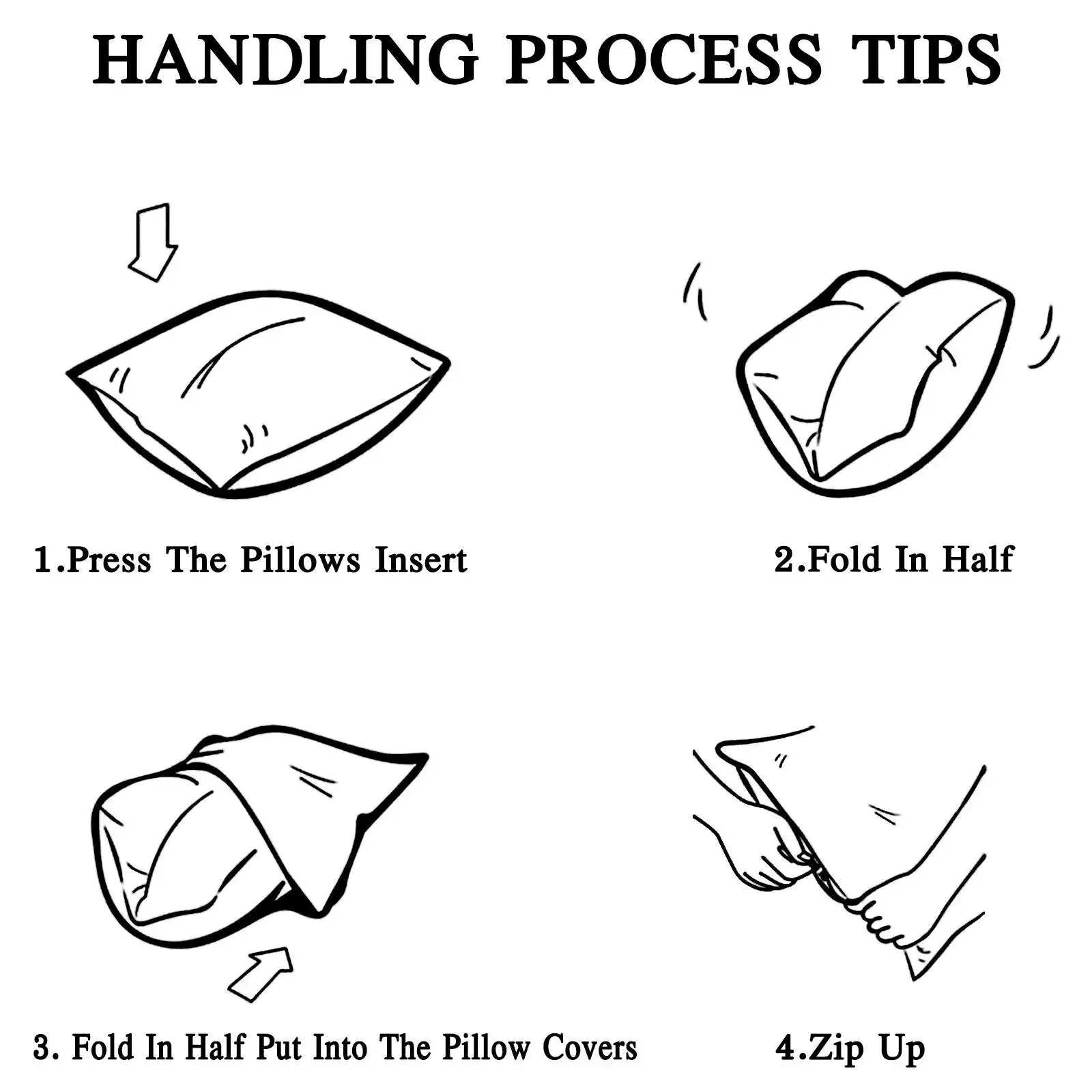 HANDLING PROCESS TIPS

1.Press The Pillows Insert

2.Fold In Half

3. Fold In Half Put Into The Pillow Covers

4.Zip Up