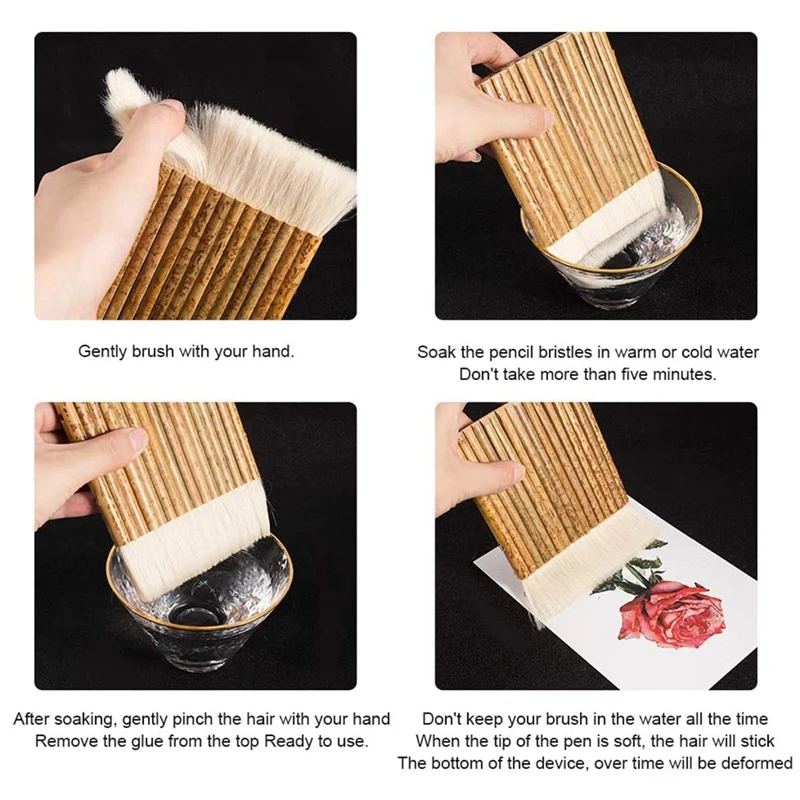 Gently brush with your hand.

Soak the pencil bristles in warm or cold water
Don't take more than five minutes.

After soaking, gently pinch the hair with your hand
Remove the glue from the top Ready to use.

Don't keep your brush in the water all the time
When the tip of the pen is soft, the hair will stick
The bottom of the device, over time will be deformed