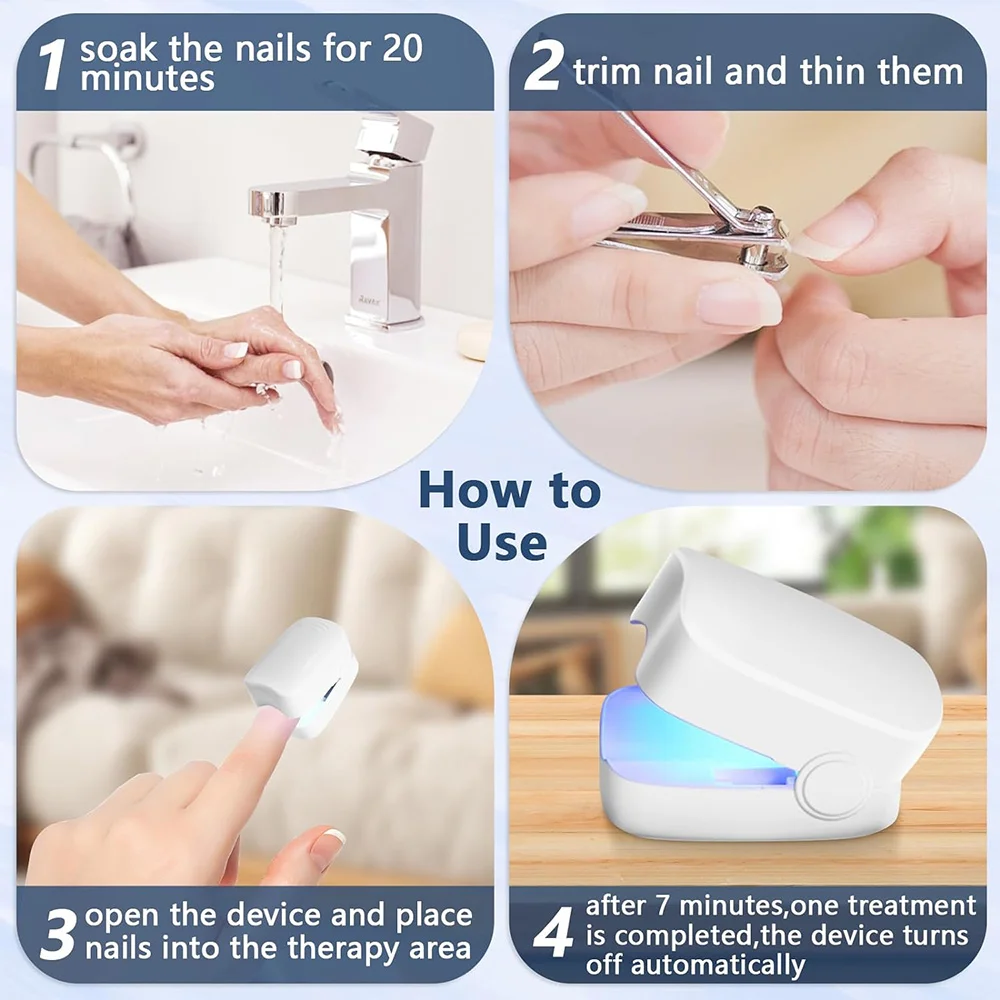 1 soak the nails for 20 minutes

2 trim nail and thin them

How to Use

3 open the device and place nails into the therapy area

4 after 7 minutes,one treatment is completed,the device turns off automatically