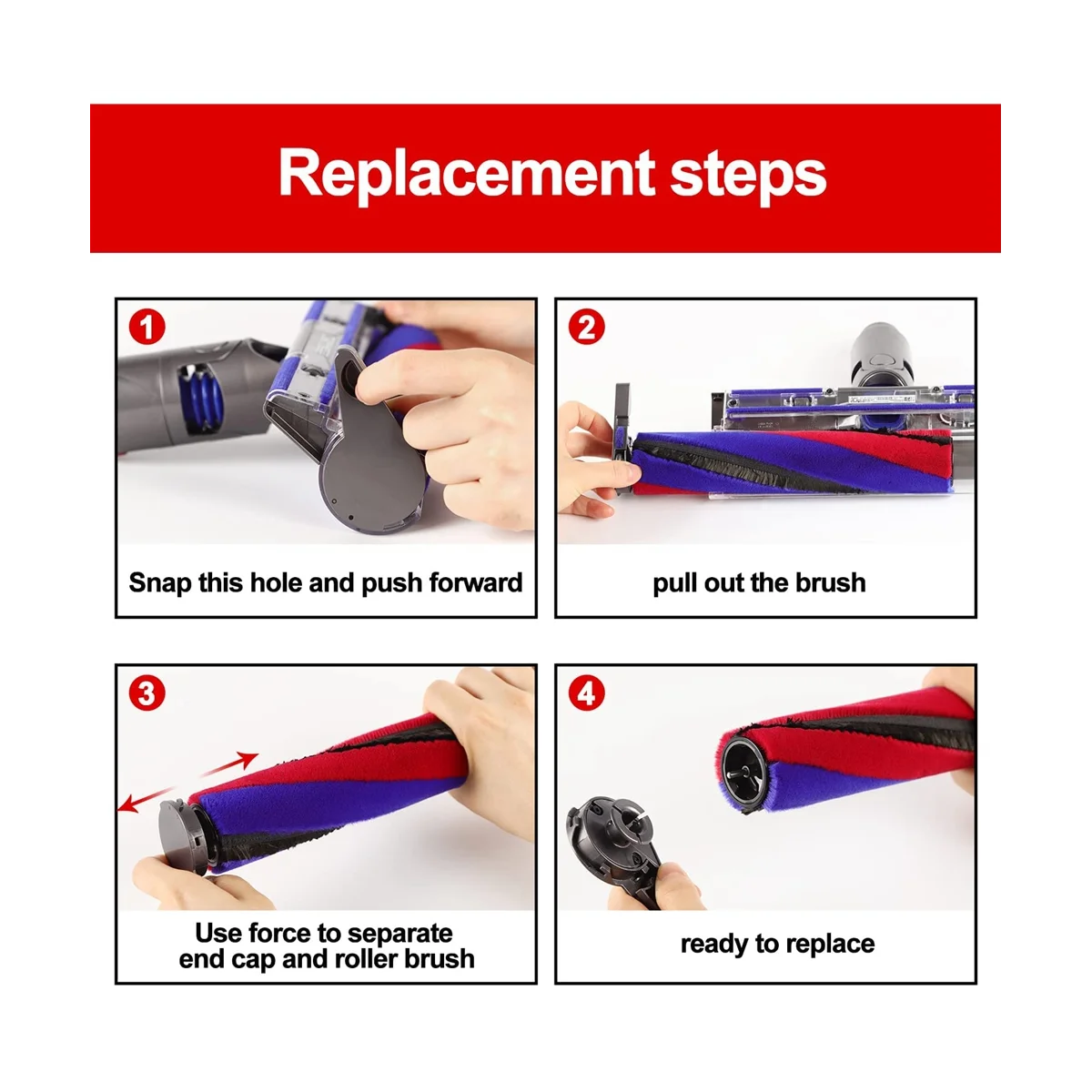 Replacement steps

1

Snap this hole and push forward

2

pull out the brush

3

Use force to separate end cap and roller brush

4

ready to replace