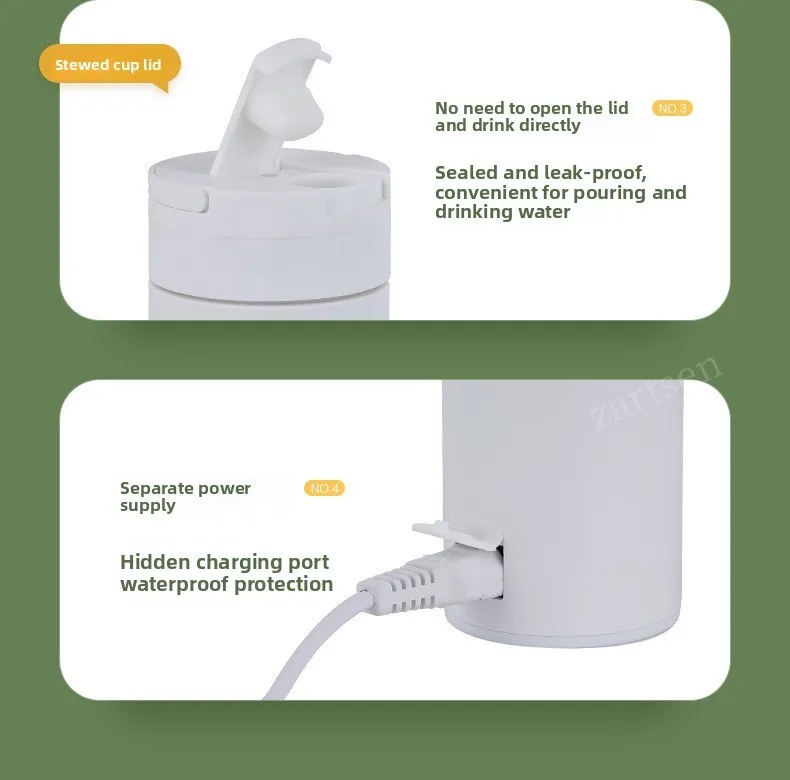 Stewed cup lid

No need to open the lid and drink directly

NO.3

Sealed and leak-proof, convenient for pouring and drinking water

zartsen

Separate power supply

NO.4

Hidden charging port waterproof protection