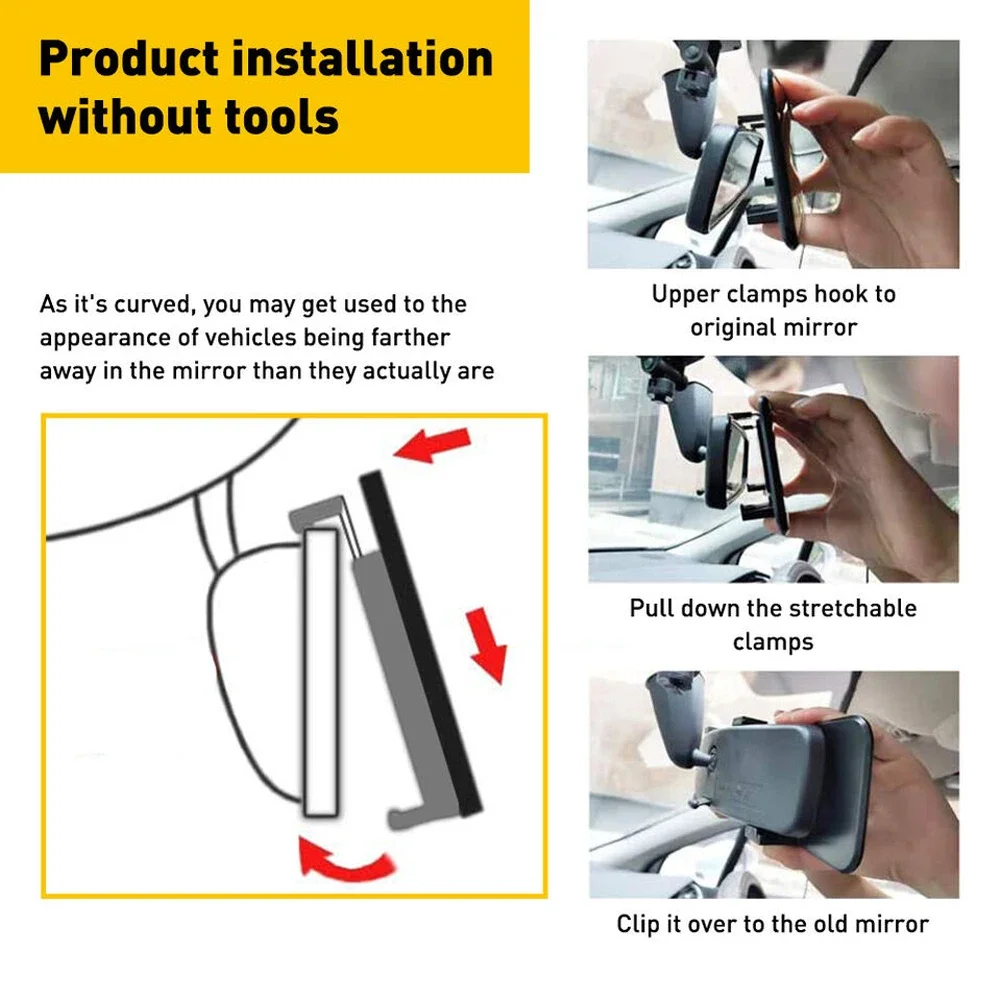 Product installation without tools

As it's curved, you may get used to the appearance of vehicles being farther away in the mirror than they actually are

Upper clamps hook to original mirror

Pull down the stretchable clamps

Clip it over to the old mirror