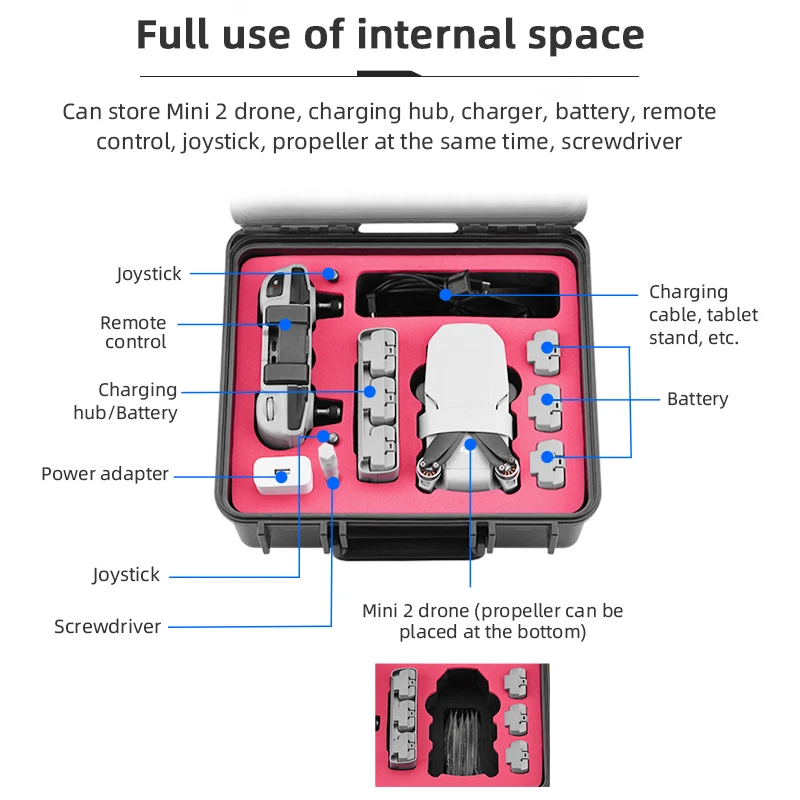 Full use of internal space

Can store Mini 2 drone, charging hub, charger, battery, remote control, joystick, propeller at the same time, screwdriver

Joystick

Remote control

Charging hub/Battery

Power adapter

Joystick

Screwdriver

Charging cable, tablet stand, etc.

Battery

Mini 2 drone (propeller can be placed at the bottom)