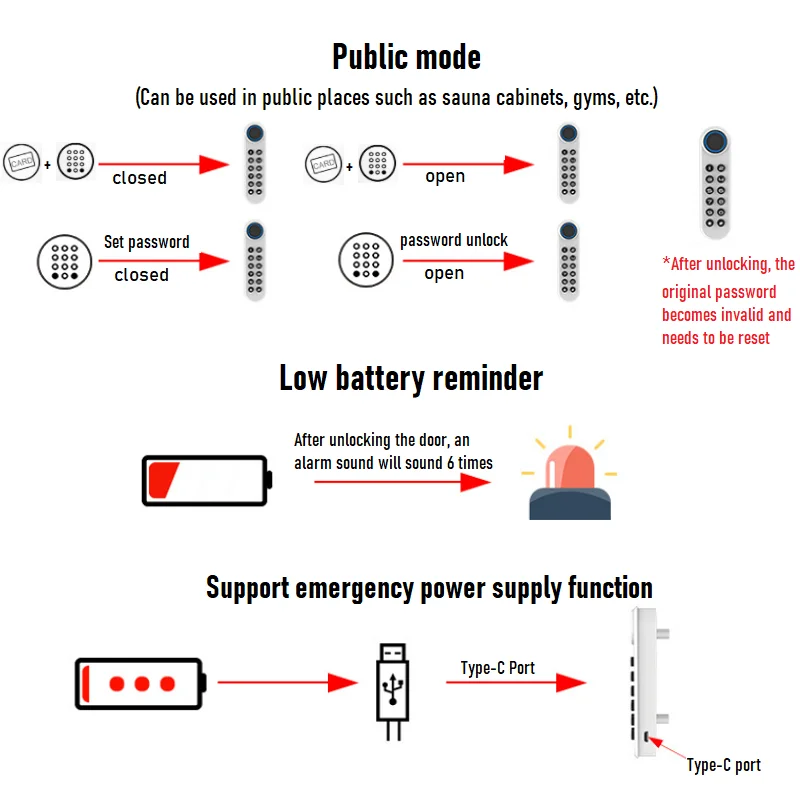 Public mode
(Can be used in public places such as sauna cabinets, gyms, etc.)

CARD + closed

CARD + open

Set password
closed

password unlock
open

*After unlocking, the original password becomes invalid and needs to be reset

Low battery reminder

After unlocking the door, an alarm sound will sound 6 times

Support emergency power supply function

Type-C Port

Type-C port