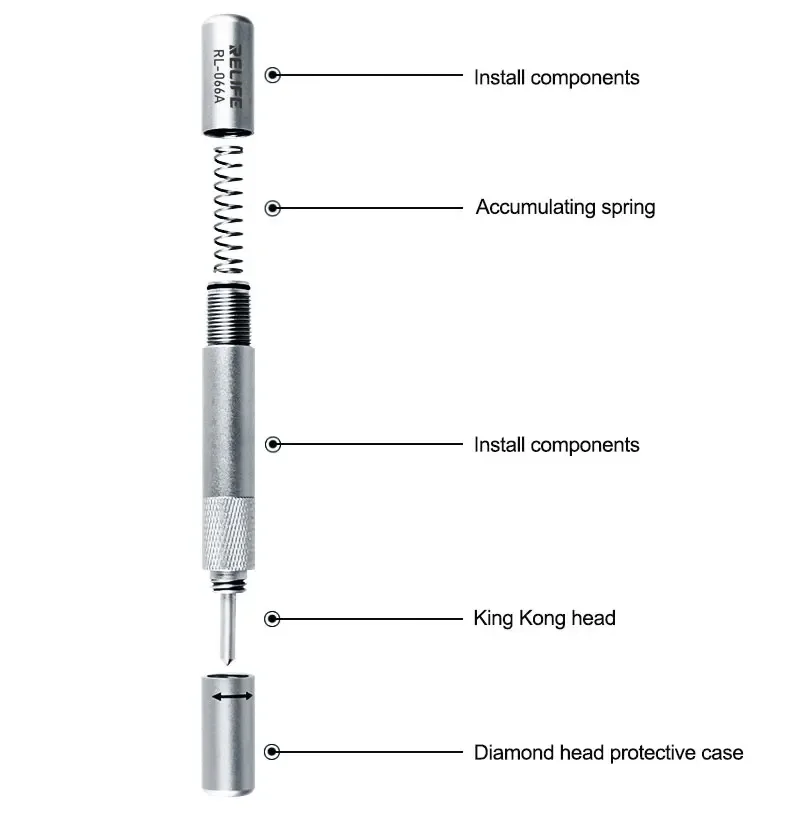 RELIFE
RL-066A

Install components

Accumulating spring

Install components

King Kong head

Diamond head protective case