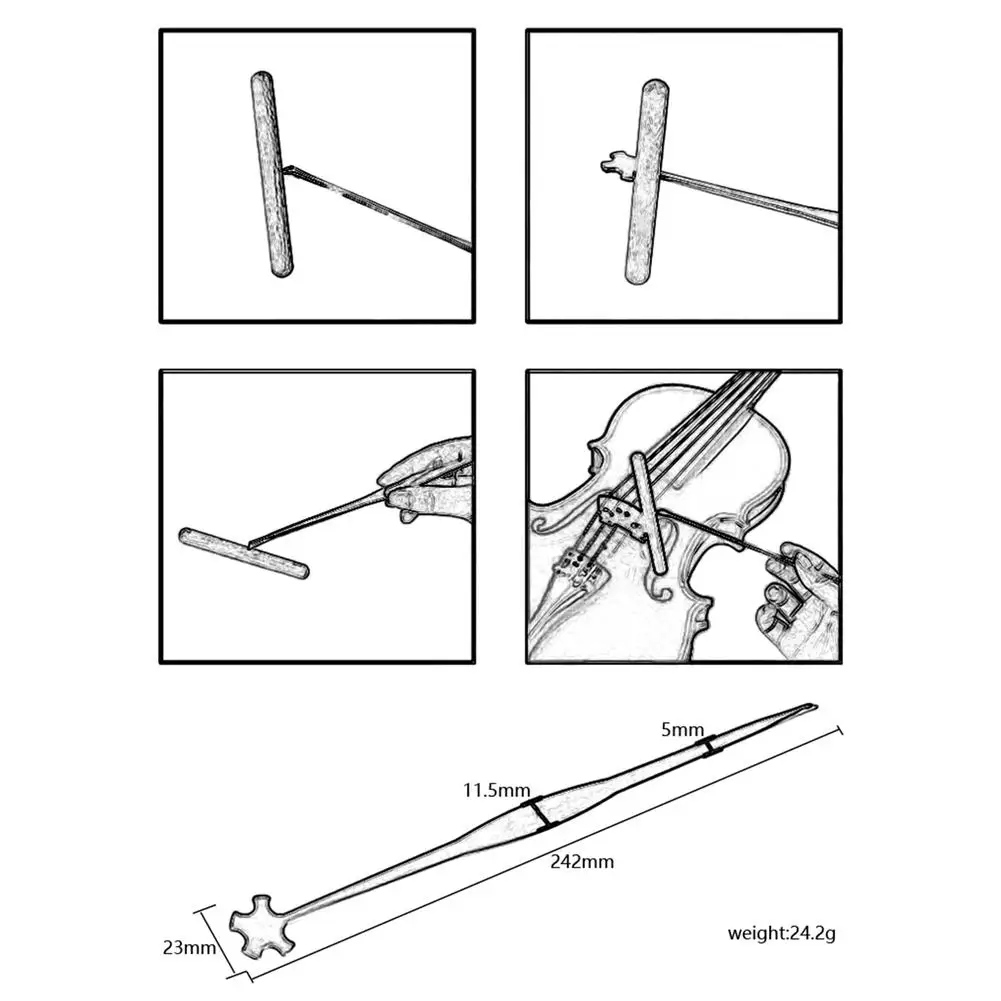 5mm
11.5mm
242mm
23mm
weight:24.2g