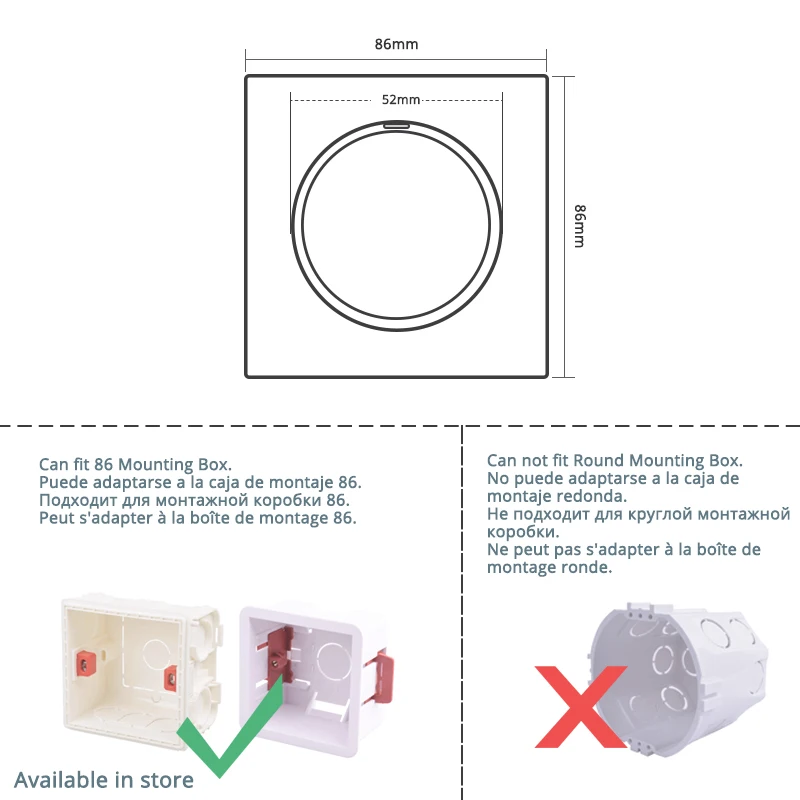 86mm

52mm

86mm

Can fit 86 Mounting Box.
Puede adaptarse a la caja de montaje 86.
Подходит для монтажной коробки 86.
Peut s'adapter à la boîte de montage 86.

Available in store

Can not fit Round Mounting Box.
No puede adaptarse a la caja de montaje redonda.
Не подходит для круглой монтажной коробки.
Ne peut pas s'adapter à la boîte de montage ronde.