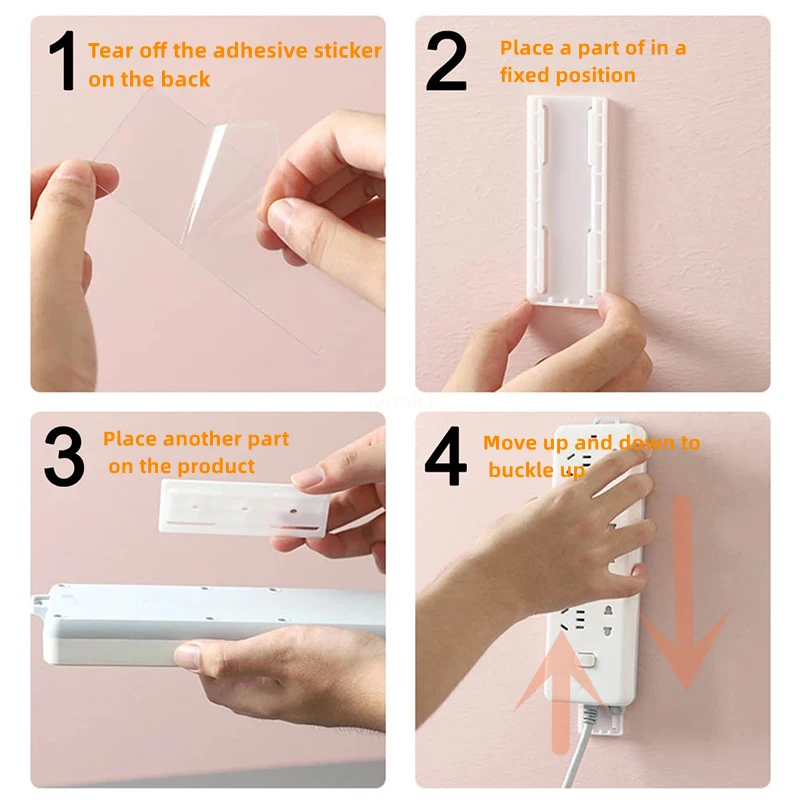 1 Tear off the adhesive sticker on the back

2 Place a part of in a fixed position

3 Place another part on the product

4 Move up and down to buckle up