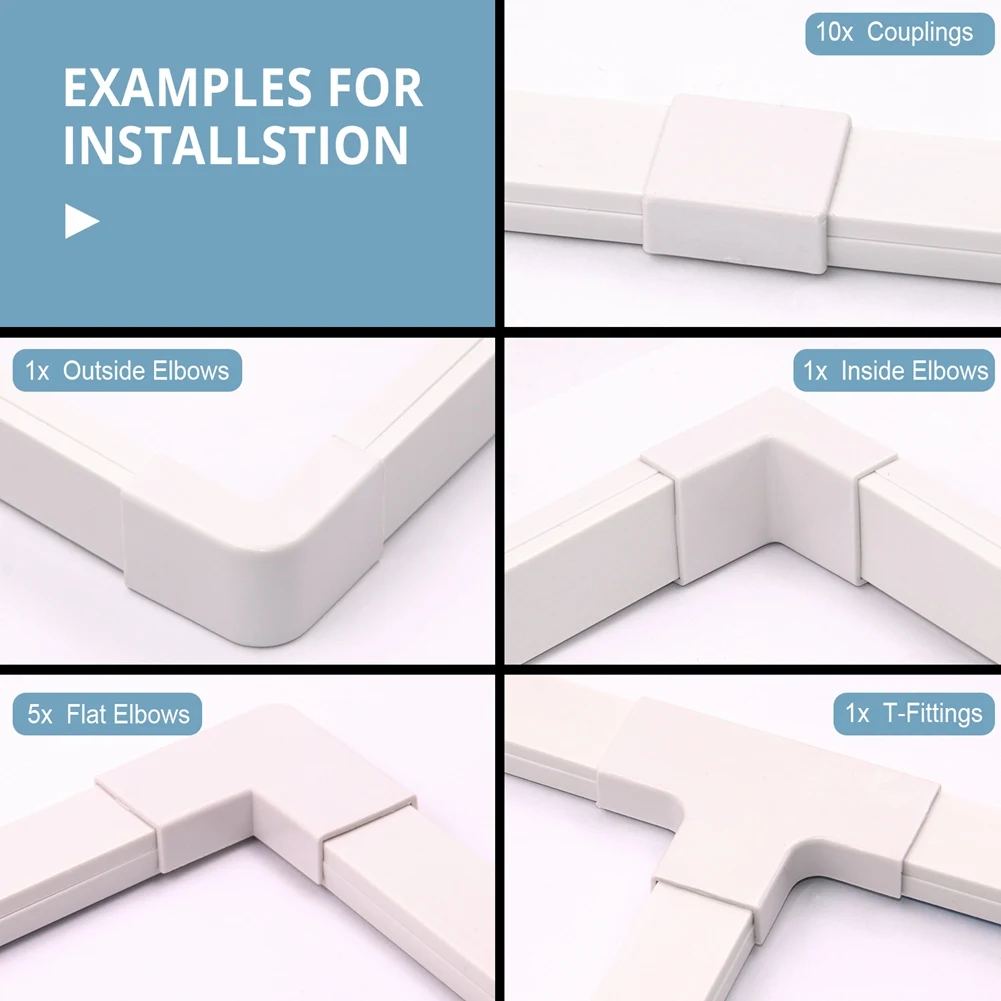 EXAMPLES FOR INSTALLSTION

10x Couplings

1x Outside Elbows

1x Inside Elbows

5x Flat Elbows

1x T-Fittings