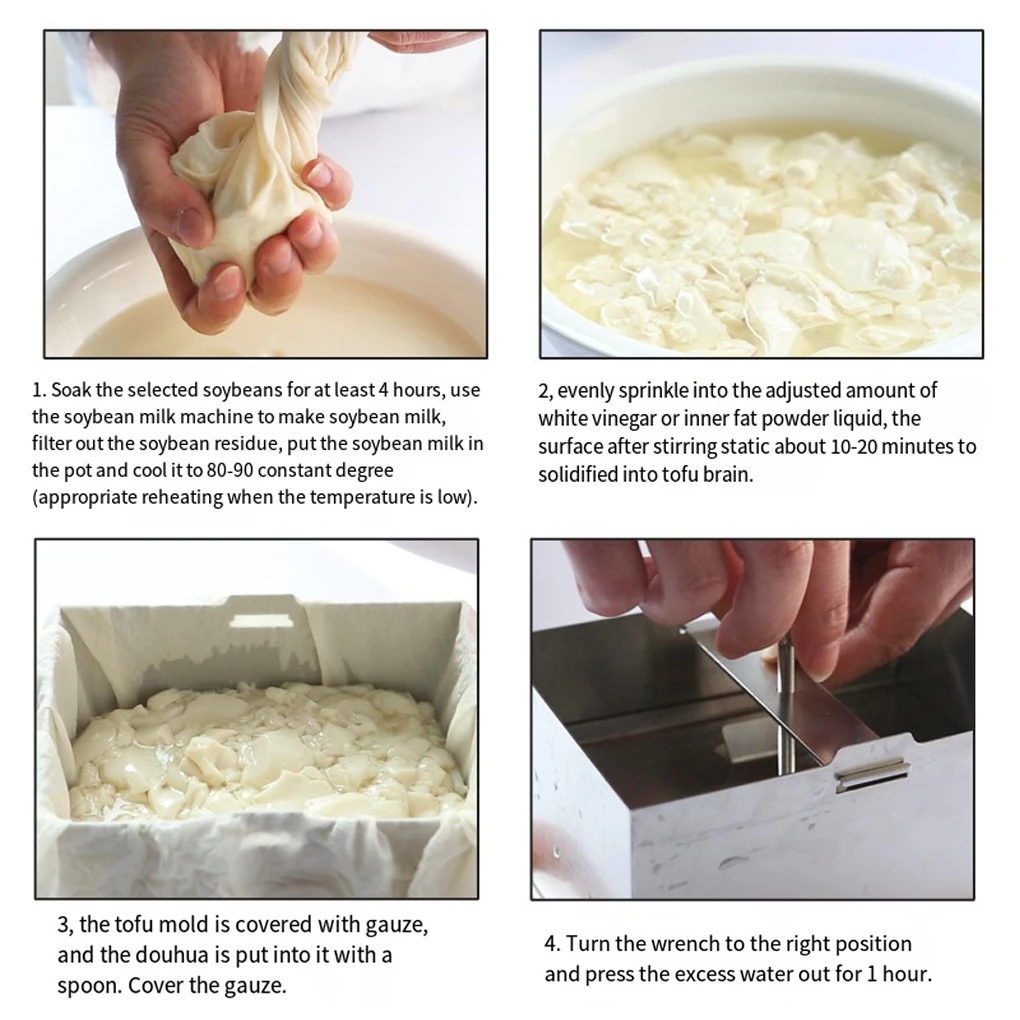 1. Soak the selected soybeans for at least 4 hours, use the soybean milk machine to make soybean milk, filter out the soybean residue, put the soybean milk in the pot and cool it to 80-90 constant degree (appropriate reheating when the temperature is low).

2, evenly sprinkle into the adjusted amount of white vinegar or inner fat powder liquid, the surface after stirring static about 10-20 minutes to solidified into tofu brain.

3, the tofu mold is covered with gauze, and the douhua is put into it with a spoon. Cover the gauze.

4. Turn the wrench to the right position and press the excess water out for 1 hour.