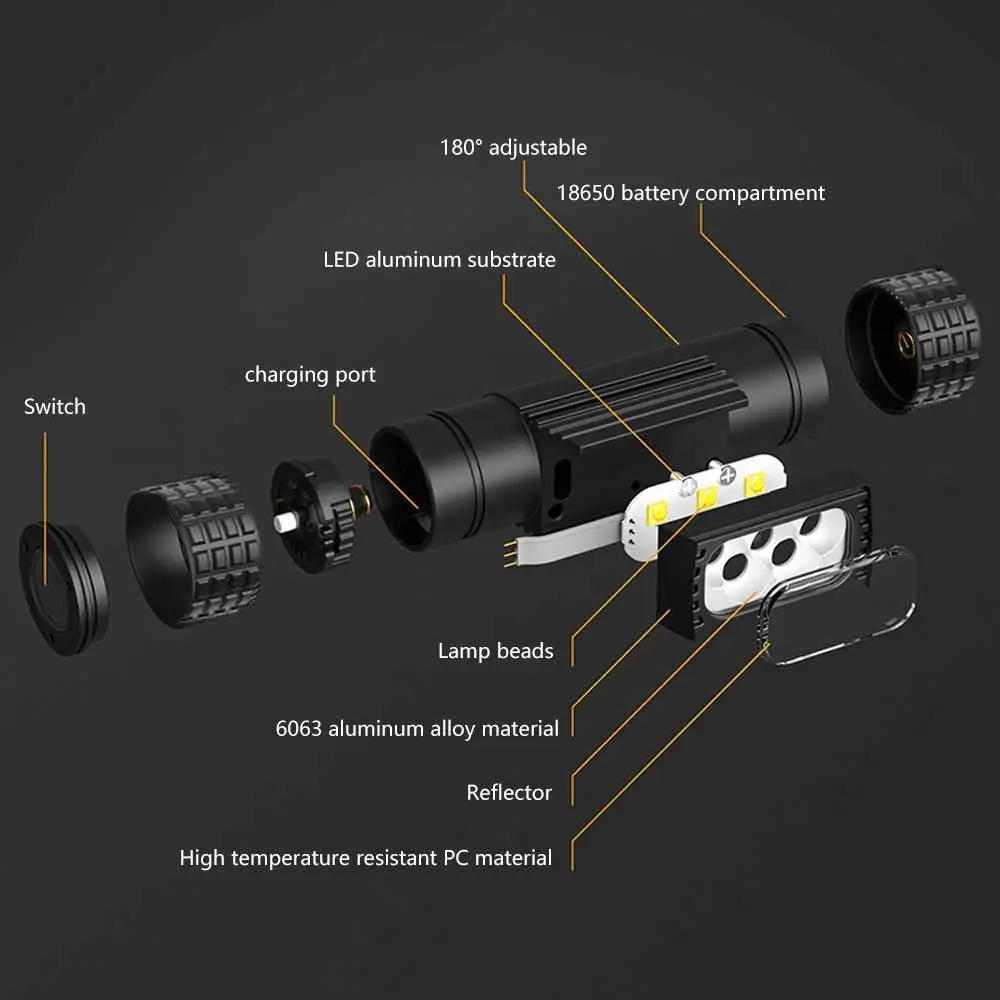 180° adjustable

18650 battery compartment

LED aluminum substrate

charging port

Switch

Lamp beads

6063 aluminum alloy material

Reflector

High temperature resistant PC material