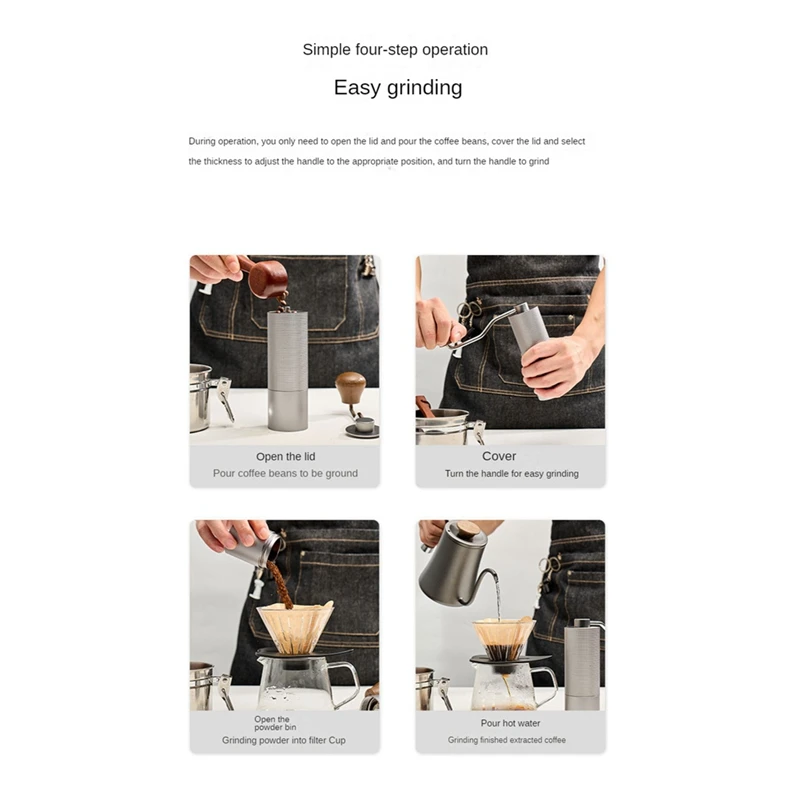 Simple four-step operation

Easy grinding

During operation, you only need to open the lid and pour the coffee beans, cover the lid and select the thickness to adjust the handle to the appropriate position, and turn the handle to grind

Open the lid
Pour coffee beans to be ground

Cover
Turn the handle for easy grinding

Open the powder bin
Grinding powder into filter Cup

Pour hot water
Grinding finished extracted coffee