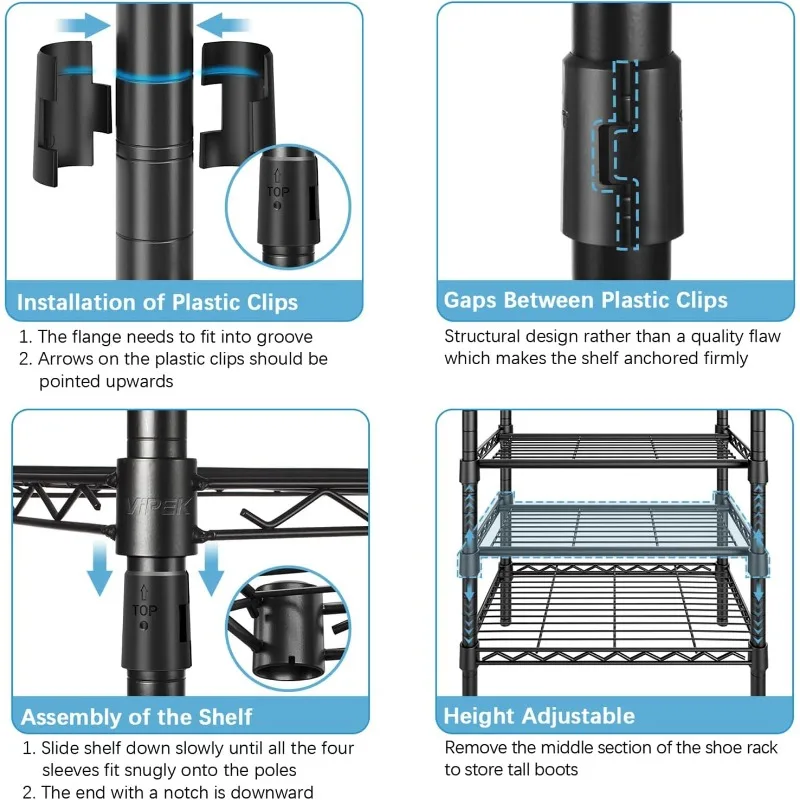 TOP

Installation of Plastic Clips

1. The flange needs to fit into groove
2. Arrows on the plastic clips should be pointed upwards

Gaps Between Plastic Clips

Structural design rather than a quality flaw which makes the shelf anchored firmly

VIPEK

TOP

Assembly of the Shelf

1. Slide shelf down slowly until all the four sleeves fit snugly onto the poles
2. The end with a notch is downward

Height Adjustable

Remove the middle section of the shoe rack to store tall boots