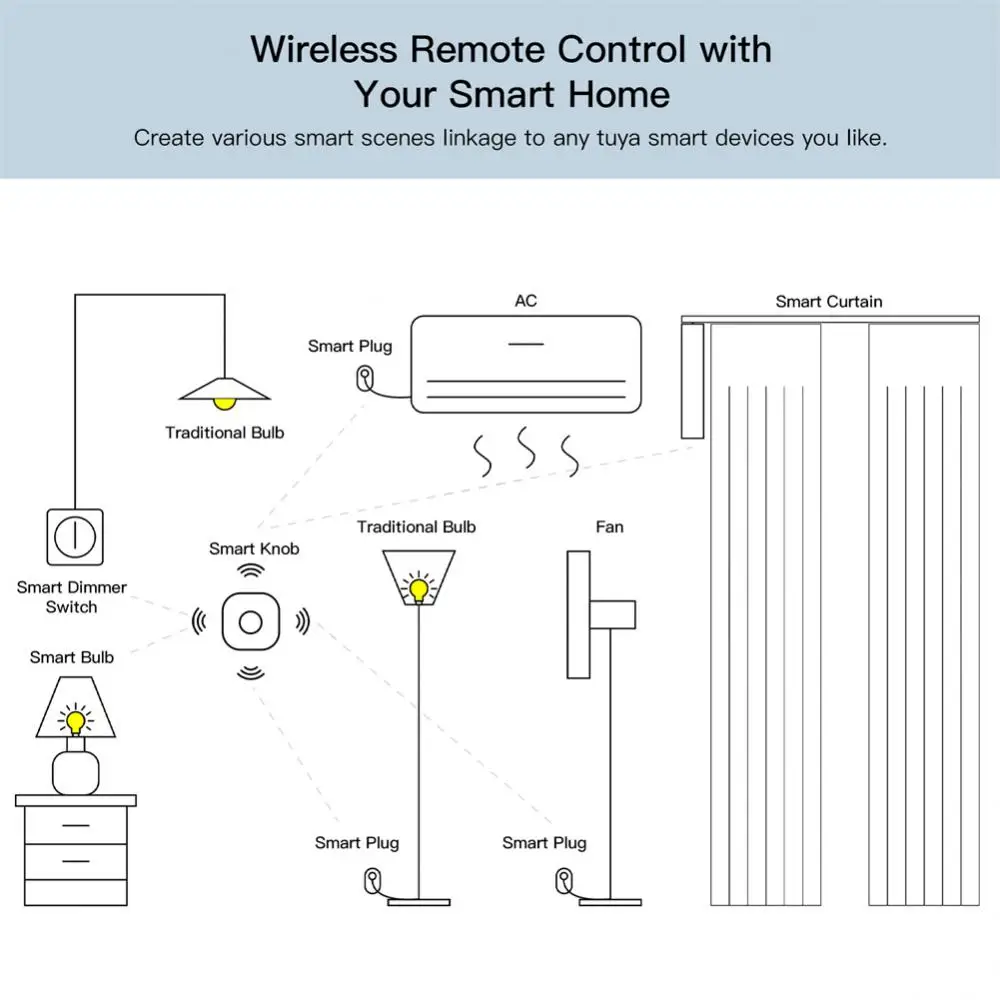 Wireless Remote Control with Your Smart Home

Create various smart scenes linkage to any tuya smart devices you like.

AC

Smart Curtain

Smart Plug

Traditional Bulb

Smart Knob

Traditional Bulb

Fan

Smart Dimmer Switch

Smart Bulb

Smart Plug

Smart Plug