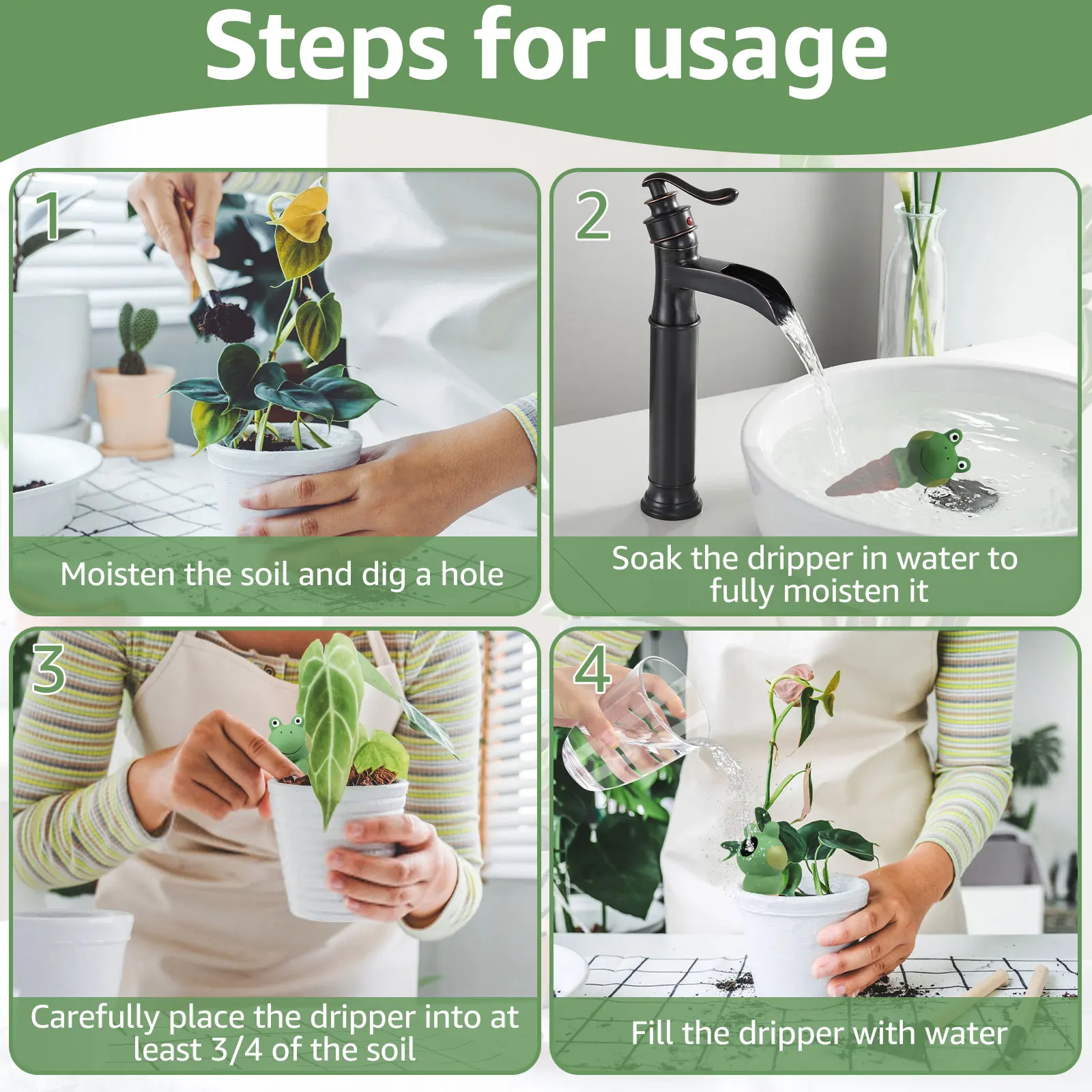 Steps for usage

1

Moisten the soil and dig a hole

2

Soak the dripper in water to fully moisten it

3

Carefully place the dripper into at least 3/4 of the soil

4

Fill the dripper with water