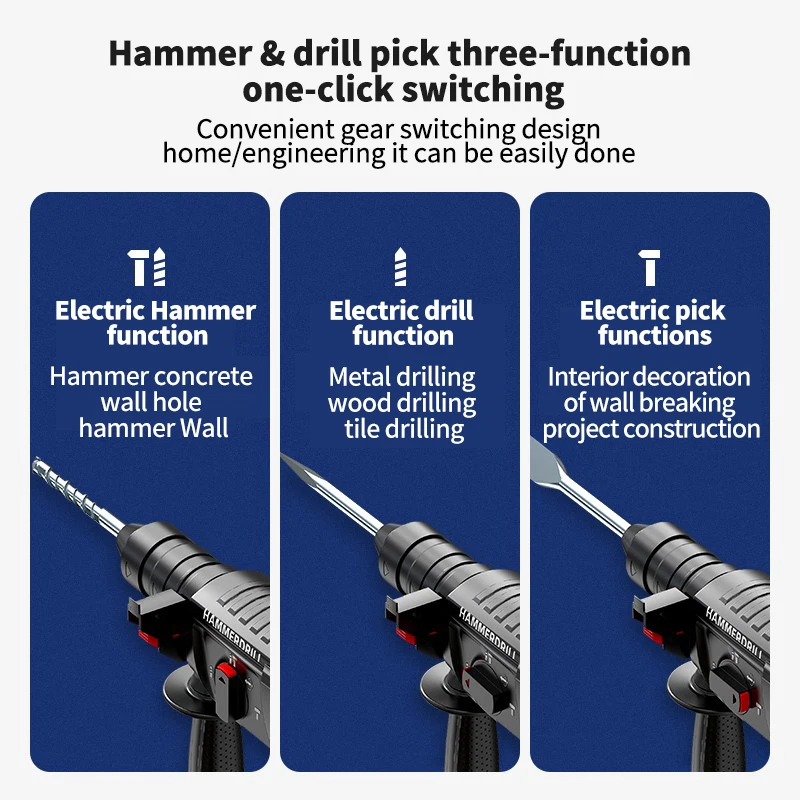 Hammer & drill pick three-function one-click switching

Convenient gear switching design home/engineering it can be easily done

Electric Hammer function

Hammer concrete wall hole hammer Wall

HAMMERDRILL

Electric drill function

Metal drilling wood drilling tile drilling

HAMMERDRILL

Electric pick functions

Interior decoration of wall breaking project construction

HAMMERDRILL