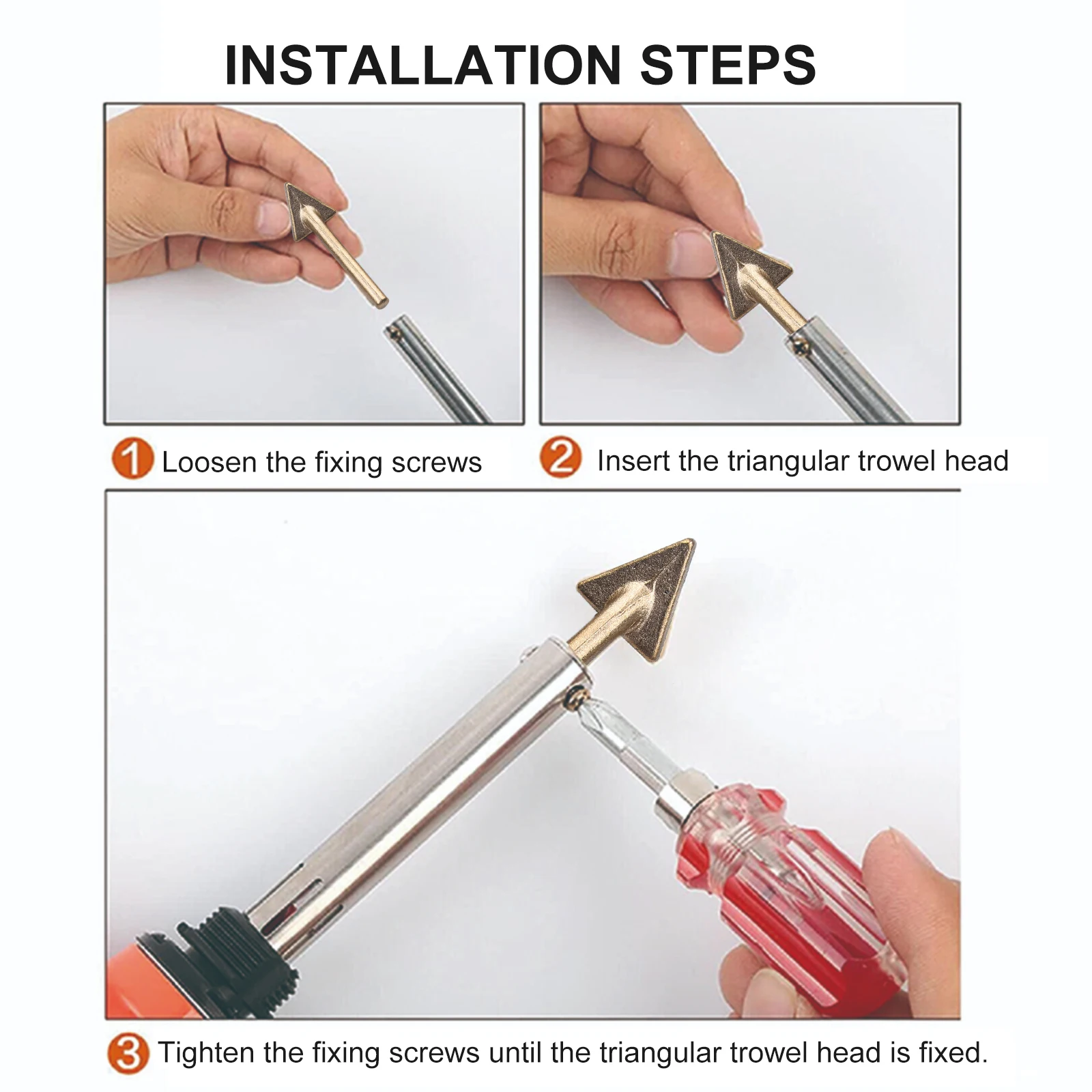 INSTALLATION STEPS

1 Loosen the fixing screws

2 Insert the triangular trowel head

3 Tighten the fixing screws until the triangular trowel head is fixed.