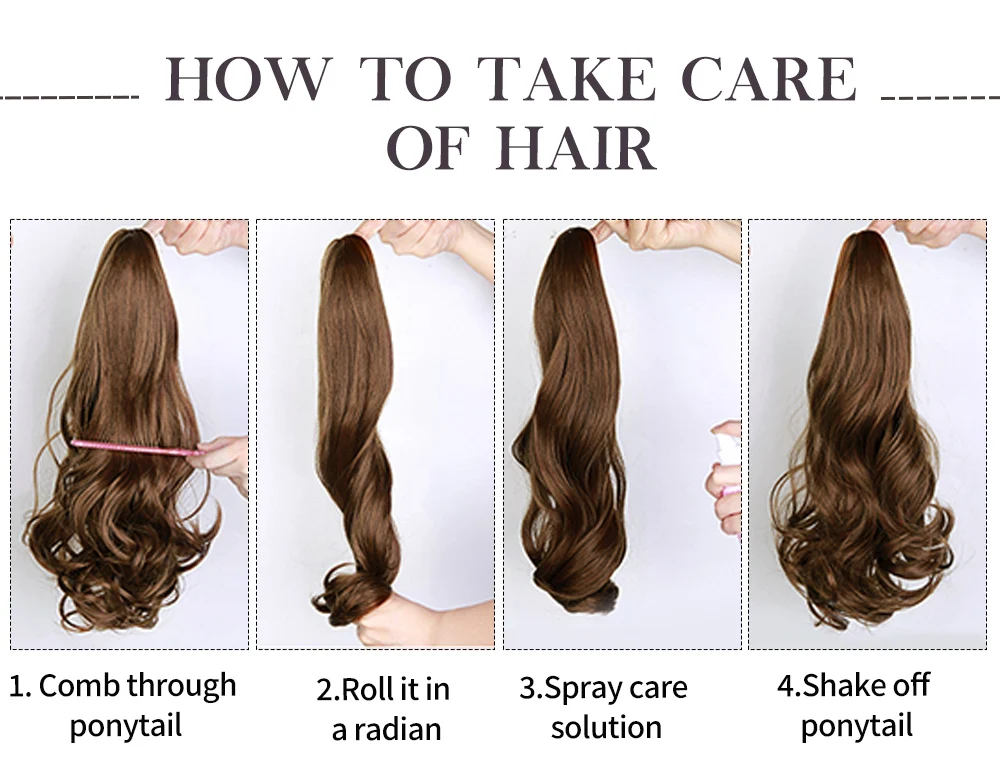 HOW TO TAKE CARE OF HAIR

1. Comb through ponytail

2.Roll it in a radian

3.Spray care solution

4.Shake off ponytail