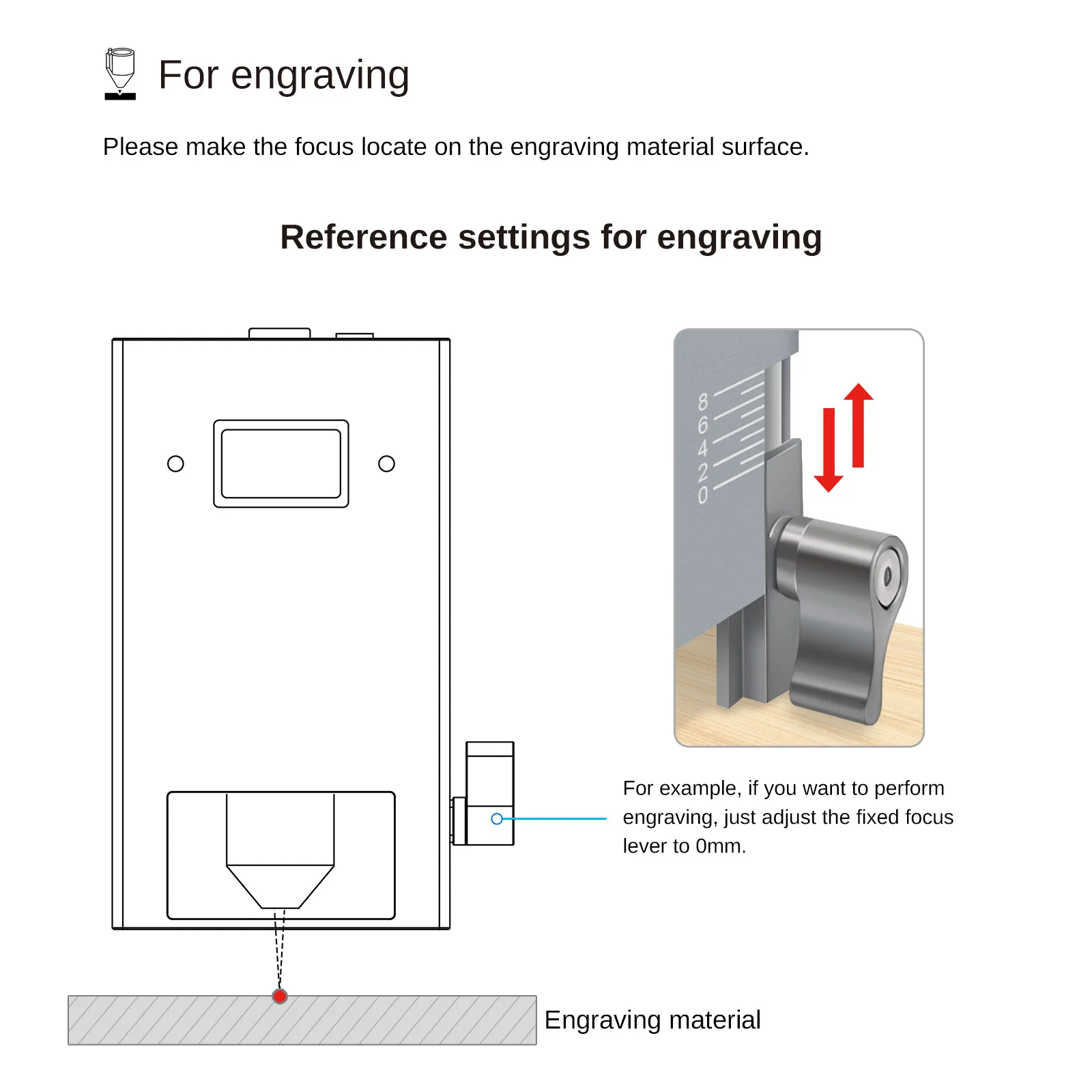 For engraving

Please make the focus locate on the engraving material surface.

Reference settings for engraving

8
6
4
2
0

For example, if you want to perform engraving, just adjust the fixed focus lever to 0mm.

Engraving material