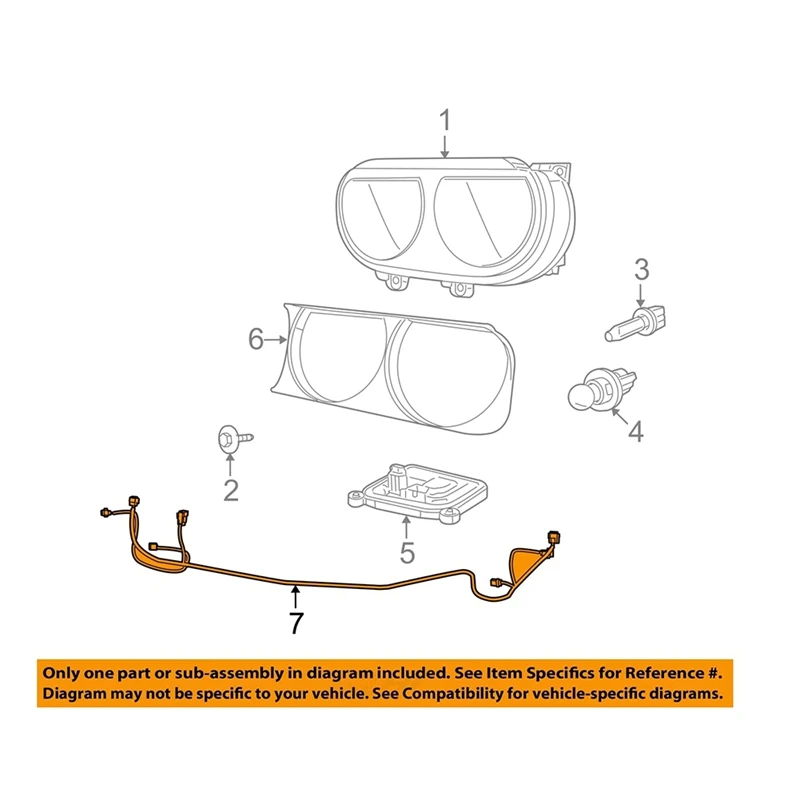 1

3

6

4

2

5

7

Only one part or sub-assembly in diagram included. See Item Specifics for Reference #. Diagram may not be specific to your vehicle. See Compatibility for vehicle-specific diagrams.