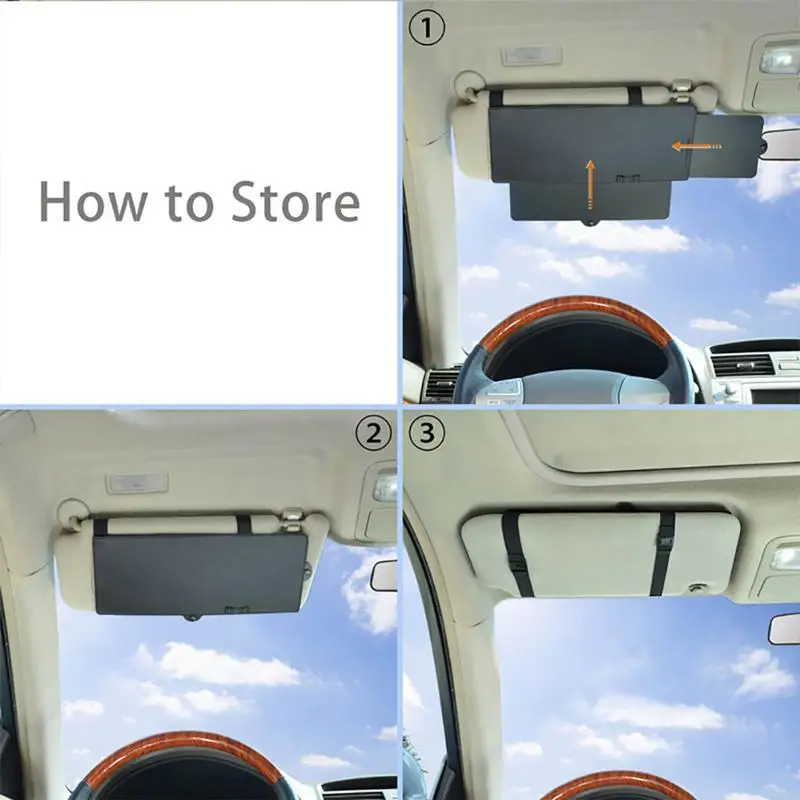 How to Store

①

②

③