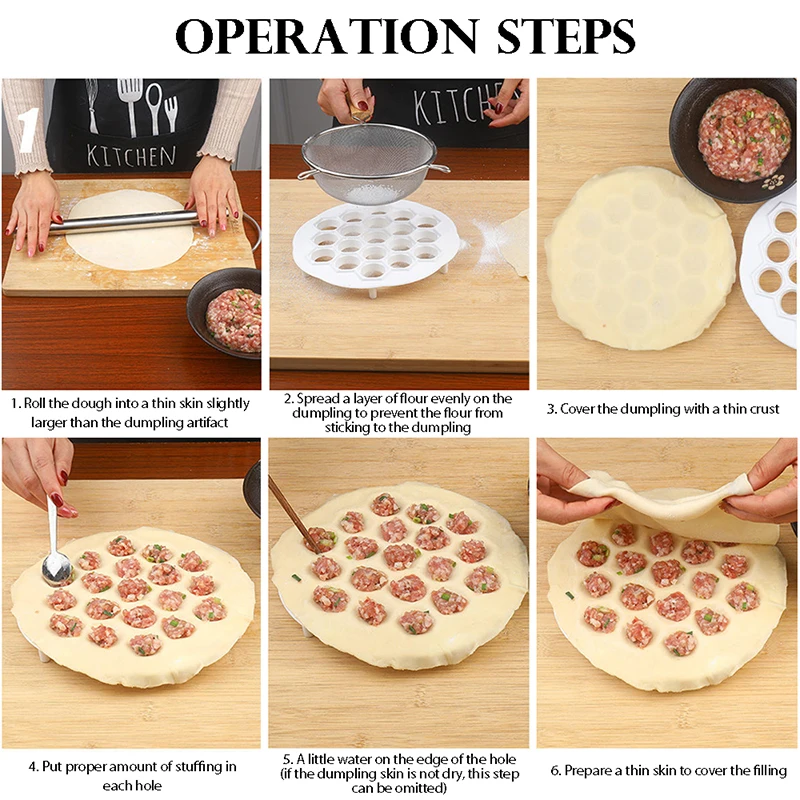 OPERATION STEPS

1

KITCHEN

KITCH

1. Roll the dough into a thin skin slightly larger than the dumpling artifact

2. Spread a layer of flour evenly on the dumpling to prevent the flour from sticking to the dumpling

3. Cover the dumpling with a thin crust

4. Put proper amount of stuffing in each hole

5. A little water on the edge of the hole (if the dumpling skin is not dry, this step can be omitted)

6. Prepare a thin skin to cover the filling