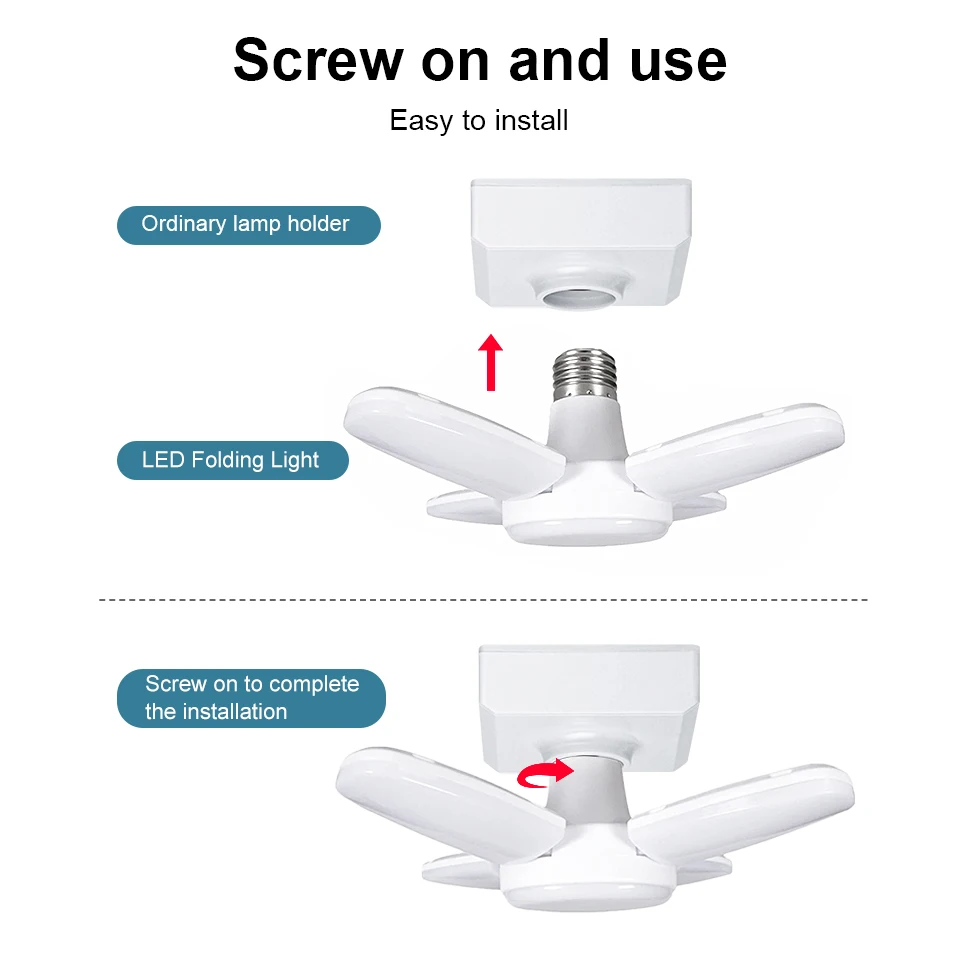 Screw on and use

Easy to install

Ordinary lamp holder

LED Folding Light

Screw on to complete the installation