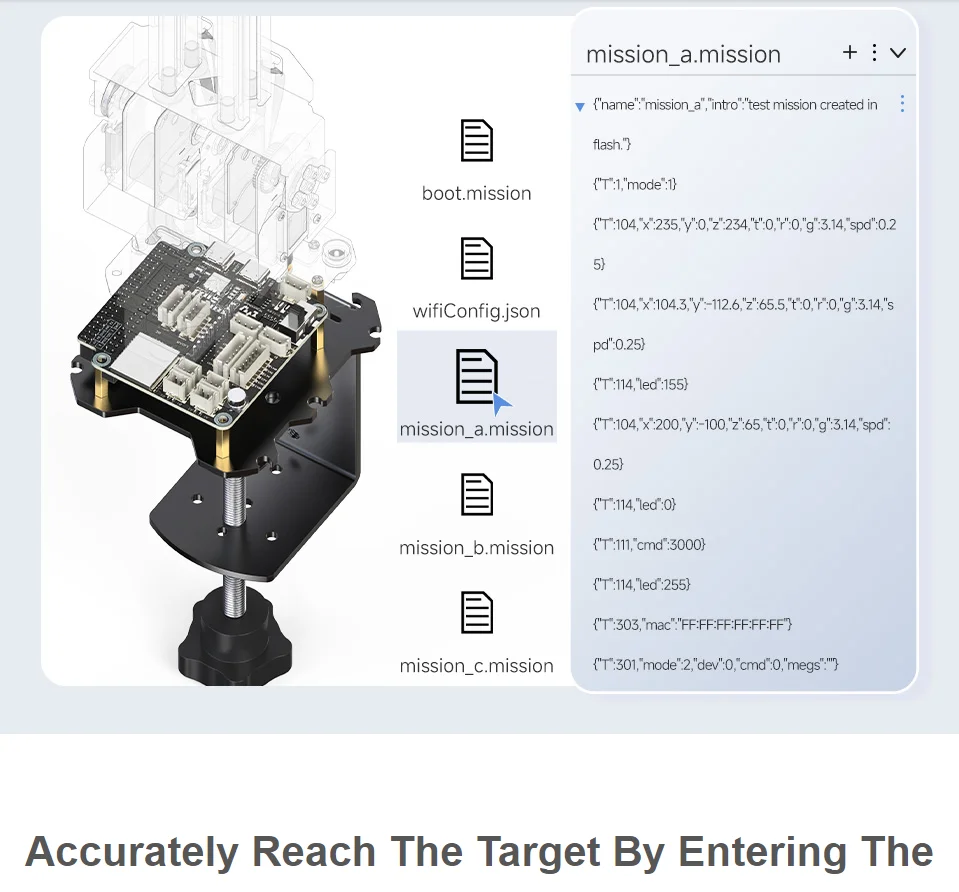 boot.mission

wifiConfig.json

mission_a.mission

mission_b.mission

mission_c.mission

mission_a.mission

{"name":"mission_a","intro":"test mission created in flash."}

{"T":1,"mode":1}

{"T":104,"x":235,"y":0,"z":234,"t":0,"r":0,"g":3.14,"spd":0.25}

{"T":104,"x":104.3,"y":-112.6,"z":65.5,"t":0,"r":0,"g":3.14,"spd":0.25}

{"T":114,"led":155}

{"T":104,"x":200,"y":-100,"z":65,"t":0,"r":0,"g":3.14,"spd":0.25}

{"T":114,"led":0}

{"T":111,"cmd":3000}

{"T":114,"led":255}

{"T":303,"mac":"FF:FF:FF:FF:FF:FF"}

{"T":301,"mode":2,"dev":0,"cmd":0,"megs":""}

Accurately Reach The Target By Entering The