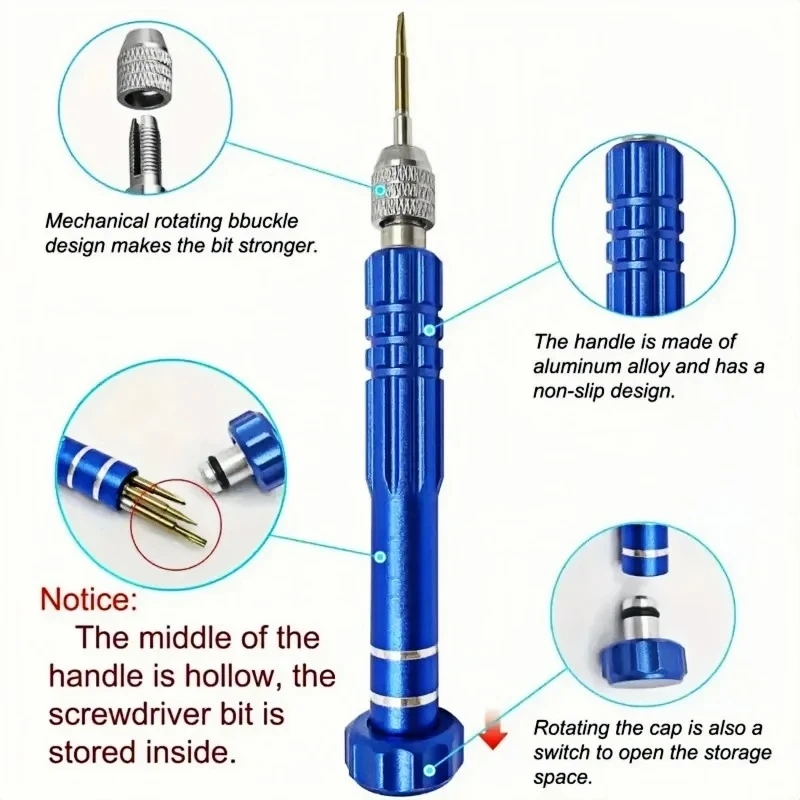 Mechanical rotating bbuckle design makes the bit stronger.

The handle is made of aluminum alloy and has a non-slip design.

Notice:
The middle of the handle is hollow, the screwdriver bit is stored inside.

Rotating the cap is also a switch to open the storage space.