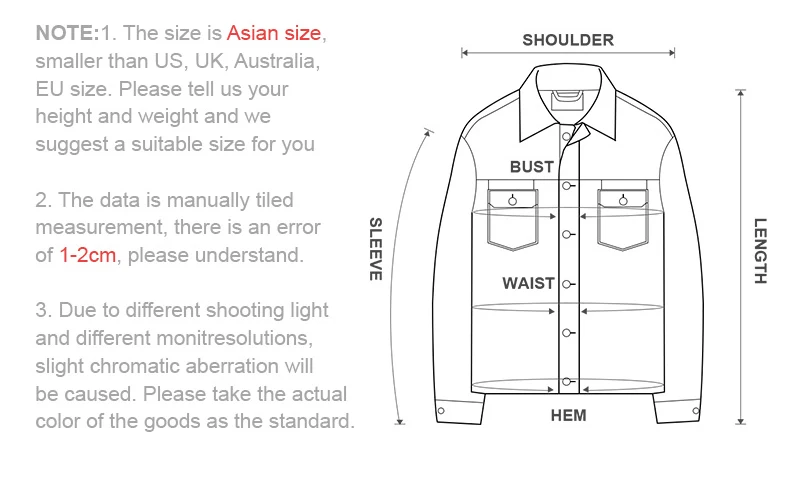 NOTE:1. The size is Asian size, smaller than US, UK, Australia, EU size. Please tell us your height and weight and we suggest a suitable size for you

2. The data is manually tiled measurement, there is an error of 1-2cm, please understand.

3. Due to different shooting light and different monitresolutions, slight chromatic aberration will be caused. Please take the actual color of the goods as the standard.

SHOULDER

BUST

SLEEVE

WAIST

LENGTH

HEM