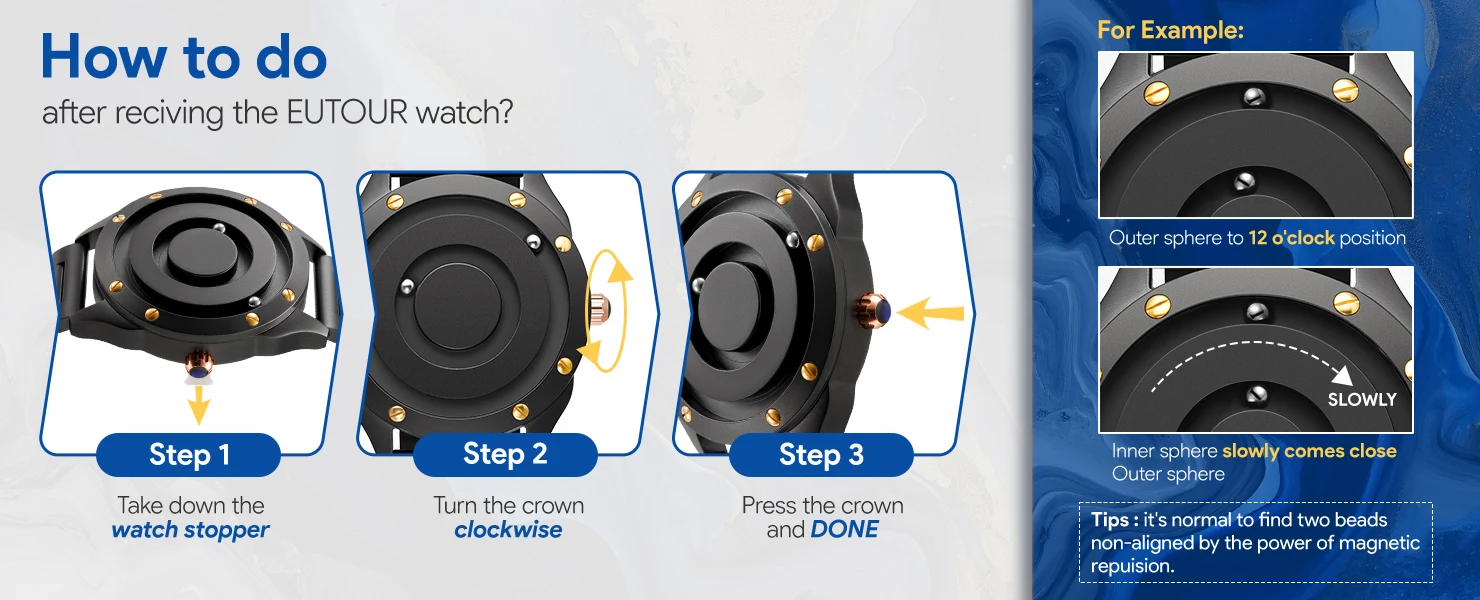 How to do
after reciving the EUTOUR watch?

Step 1
Take down the watch stopper

Step 2
Turn the crown clockwise

Step 3
Press the crown and DONE

For Example:

Outer sphere to 12 o'clock position

SLOWLY

Inner sphere slowly comes close Outer sphere

Tips : it's normal to find two beads non-aligned by the power of magnetic repulsion.