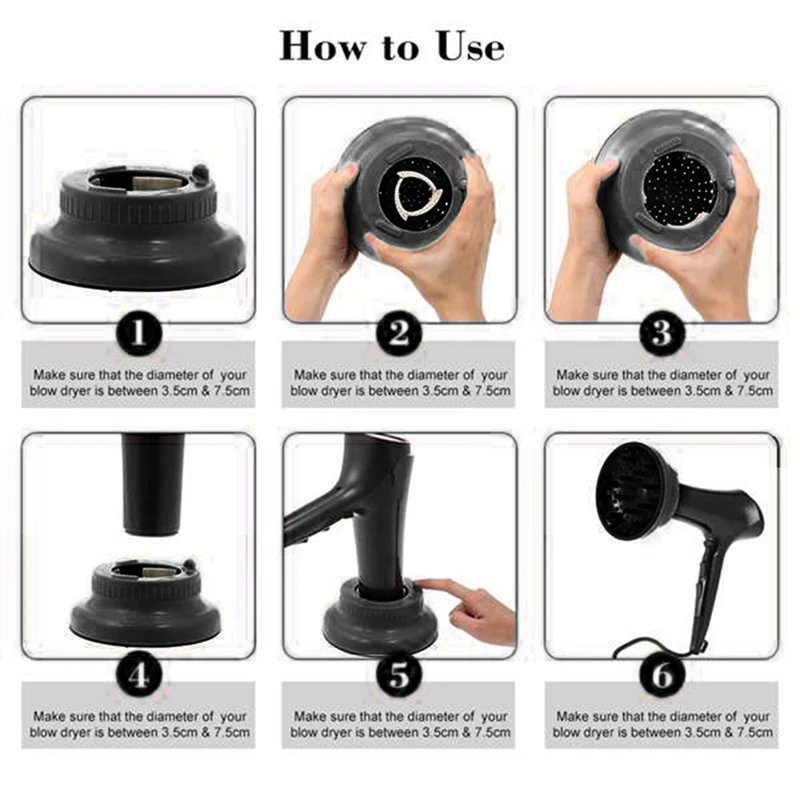 How to Use

1

Make sure that the diameter of your blow dryer is between 3.5cm & 7.5cm

2

Make sure that the diameter of your blow dryer is between 3.5cm & 7.5cm

3

Make sure that the diameter of your blow dryer is between 3.5cm & 7.5cm

4

Make sure that the diameter of your blow dryer is between 3.5cm & 7.5cm

5

Make sure that the diameter of your blow dryer is between 3.5cm & 7.5cm

6

Make sure that the diameter of your blow dryer is between 3.5cm & 7.5cm