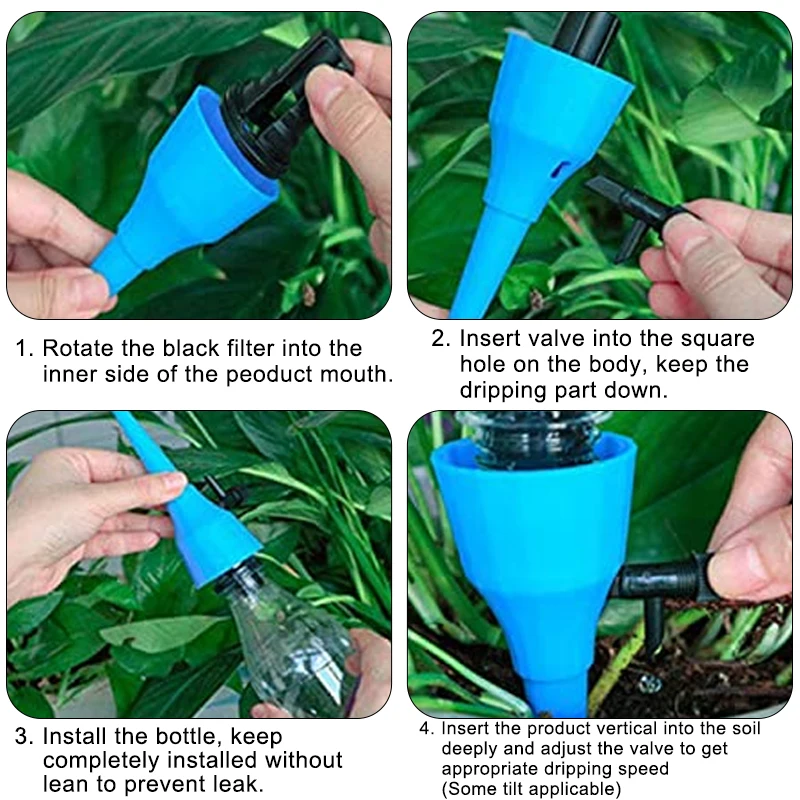 1. Rotate the black filter into the inner side of the peoduct mouth.

2. Insert valve into the square hole on the body, keep the dripping part down.

3. Install the bottle, keep completely installed without lean to prevent leak.

4. Insert the product vertical into the soil deeply and adjust the valve to get appropriate dripping speed (Some tilt applicable)