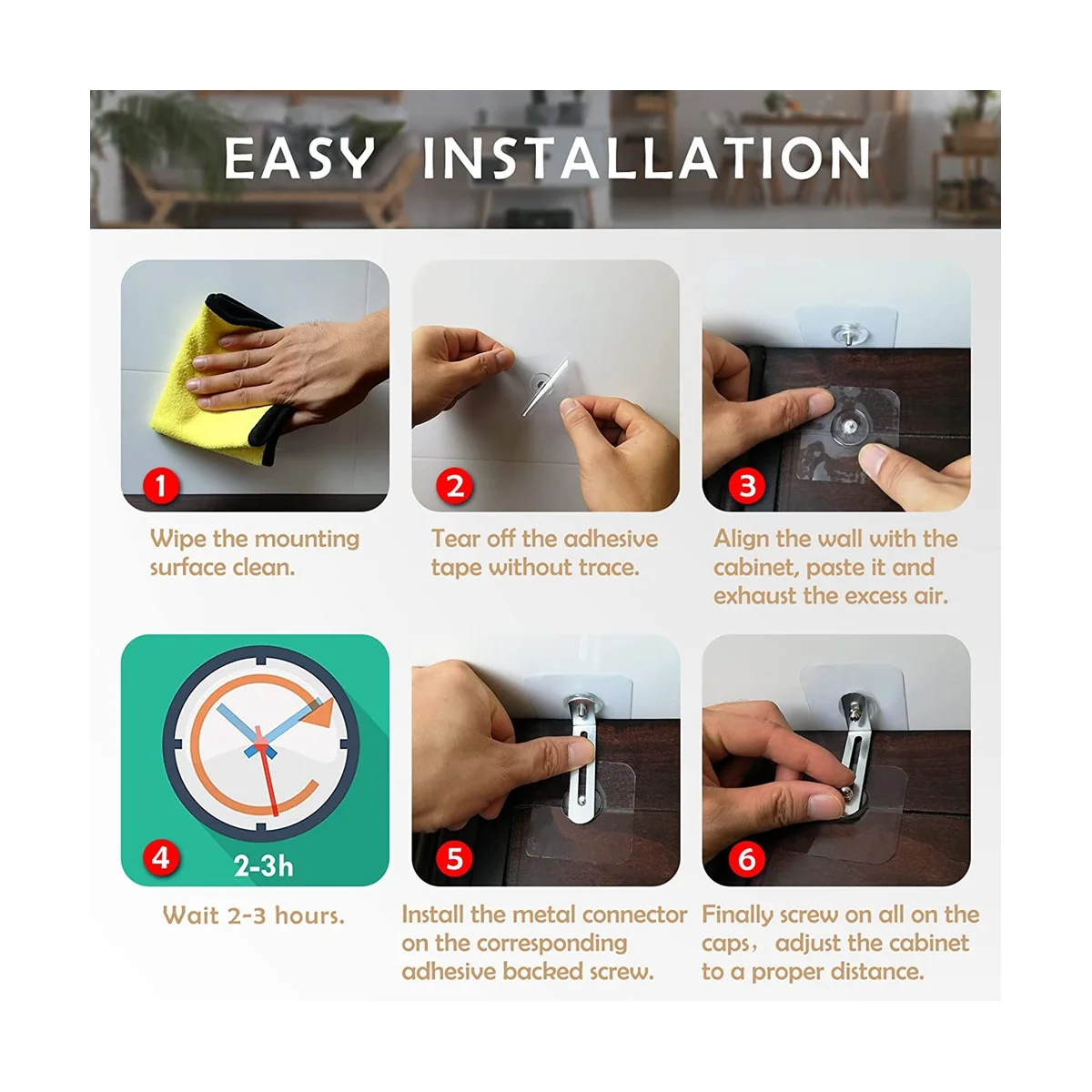 EASY INSTALLATION

1
Wipe the mounting surface clean.

2
Tear off the adhesive tape without trace.

3
Align the wall with the cabinet, paste it and exhaust the excess air.

4
2-3h
Wait 2-3 hours.

5
Install the metal connector on the corresponding adhesive backed screw.

6
Finally screw on all on the caps, adjust the cabinet to a proper distance.