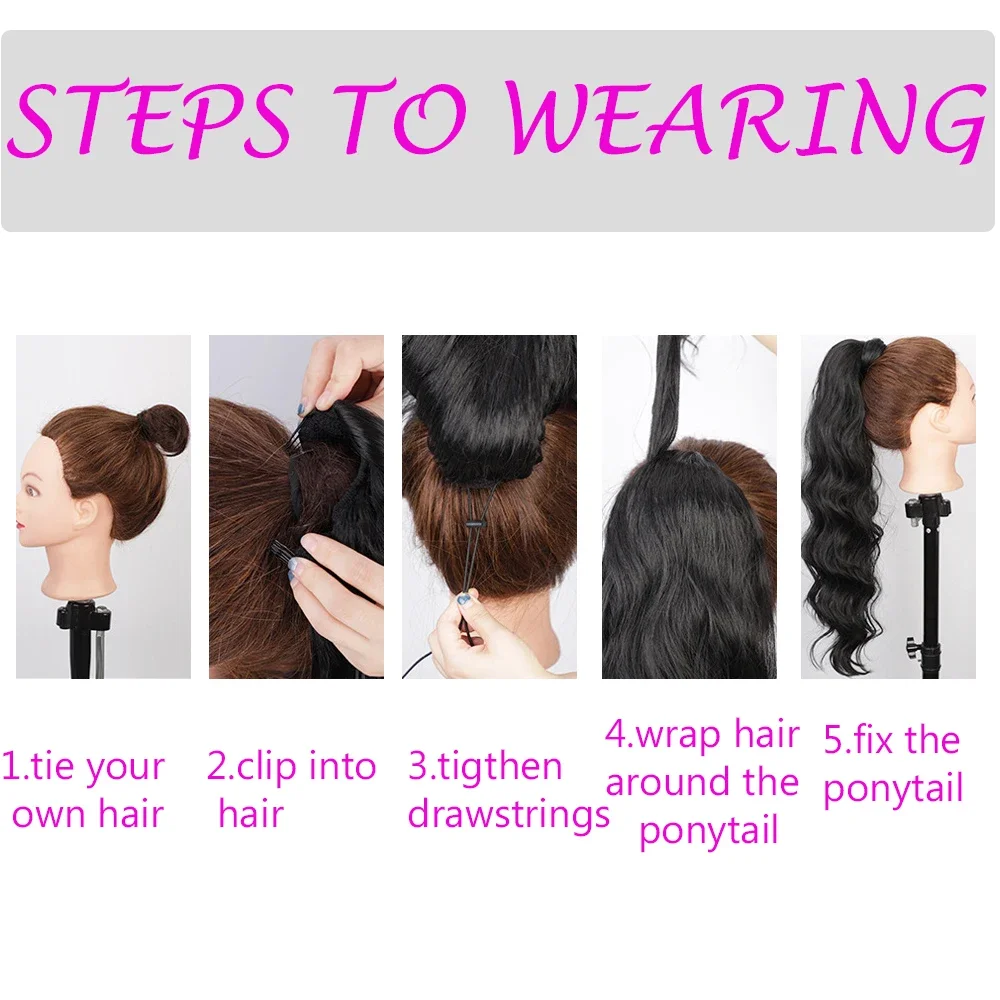 STEPS TO WEARING

1.tie your own hair

2.clip into hair

3.tigthen drawstrings

4.wrap hair around the ponytail

5.fix the ponytail