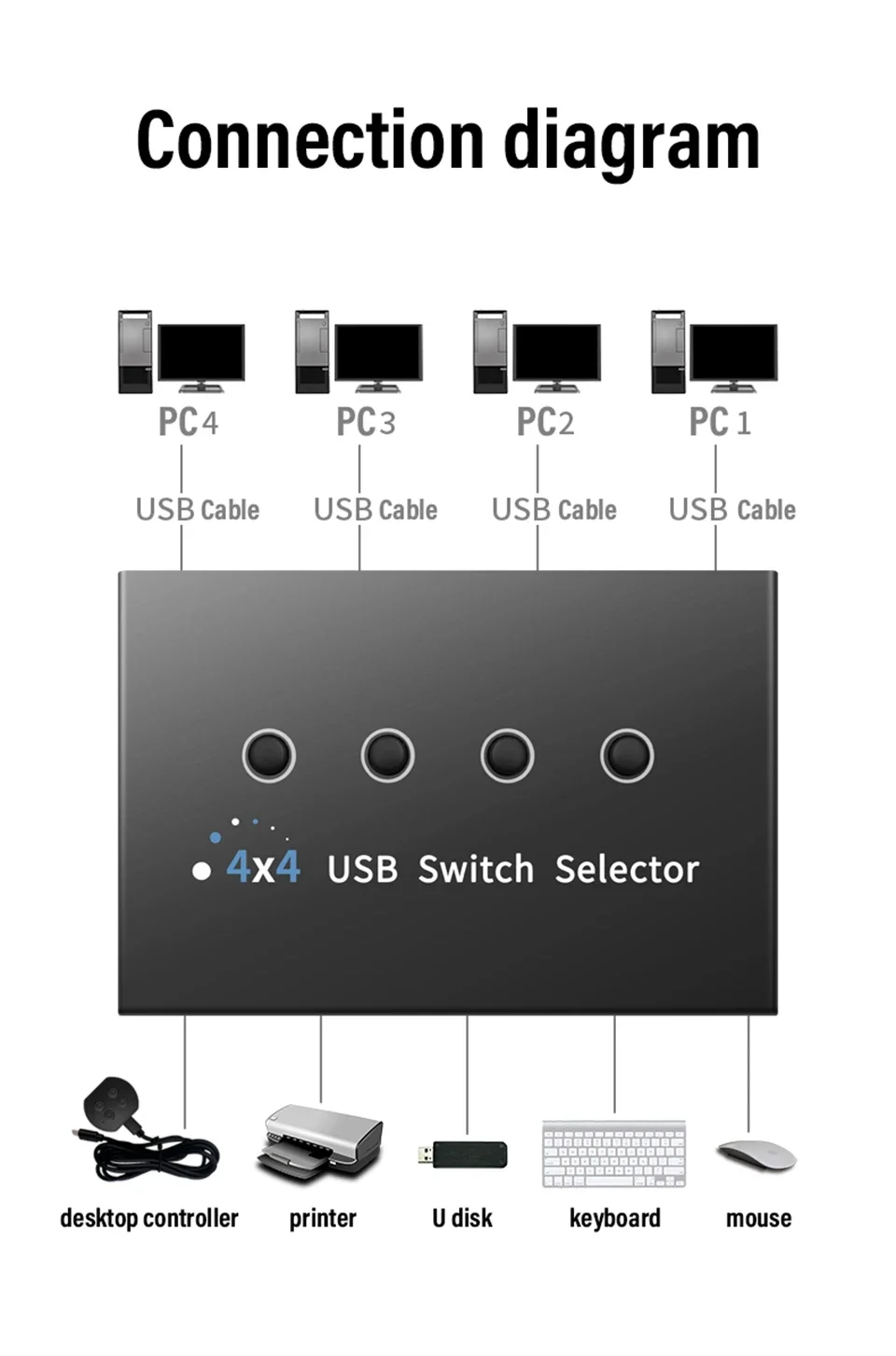 Connection diagram

PC4

PC3

PC2

PC1

USB Cable

USB Cable

USB Cable

USB Cable

4x4 USB Switch Selector

desktop controller

printer

U disk

keyboard

mouse