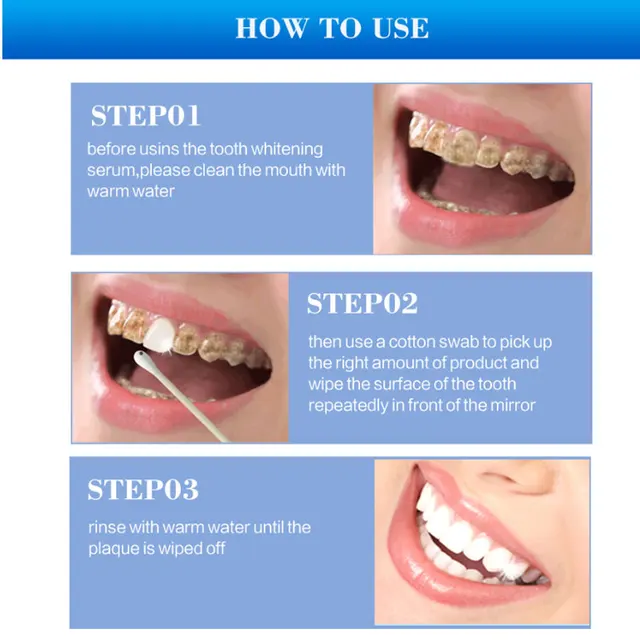 HOW TO USE

STEP01

before usins the tooth whitening serum,please clean the mouth with warm water

STEP02

then use a cotton swab to pick up the right amount of product and wipe the surface of the tooth repeatedly in front of the mirror

STEP03

rinse with warm water until the plaque is wiped off