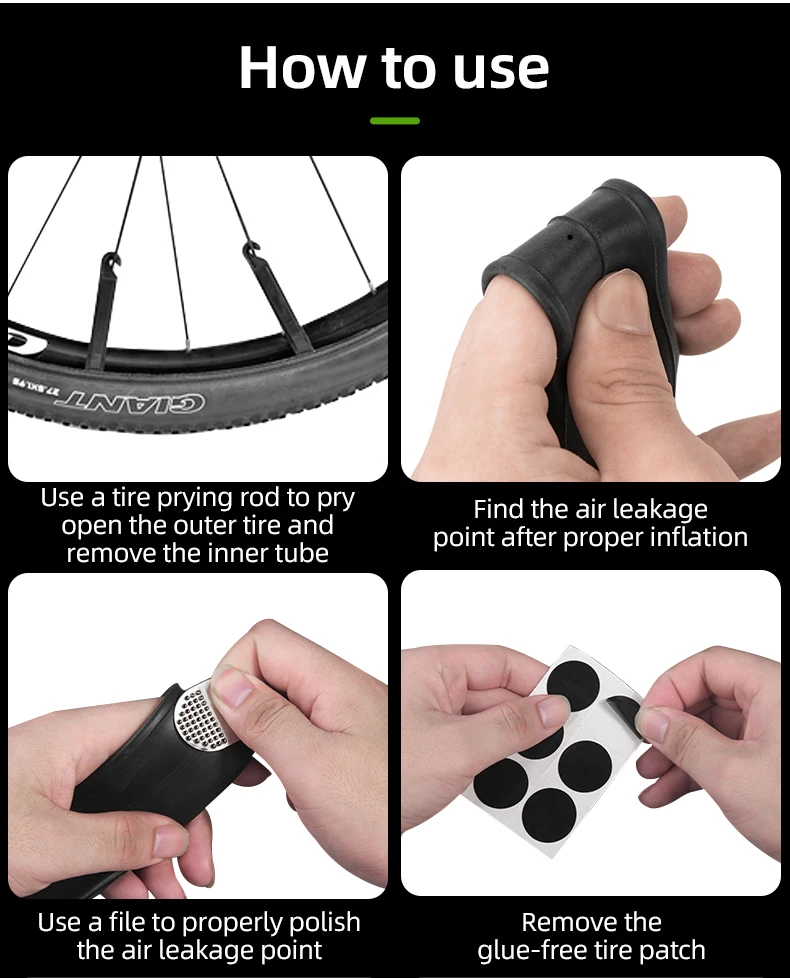 How to use

GIANT
27.5X1.95

Use a tire prying rod to pry open the outer tire and remove the inner tube

Find the air leakage point after proper inflation

Use a file to properly polish the air leakage point

Remove the glue-free tire patch