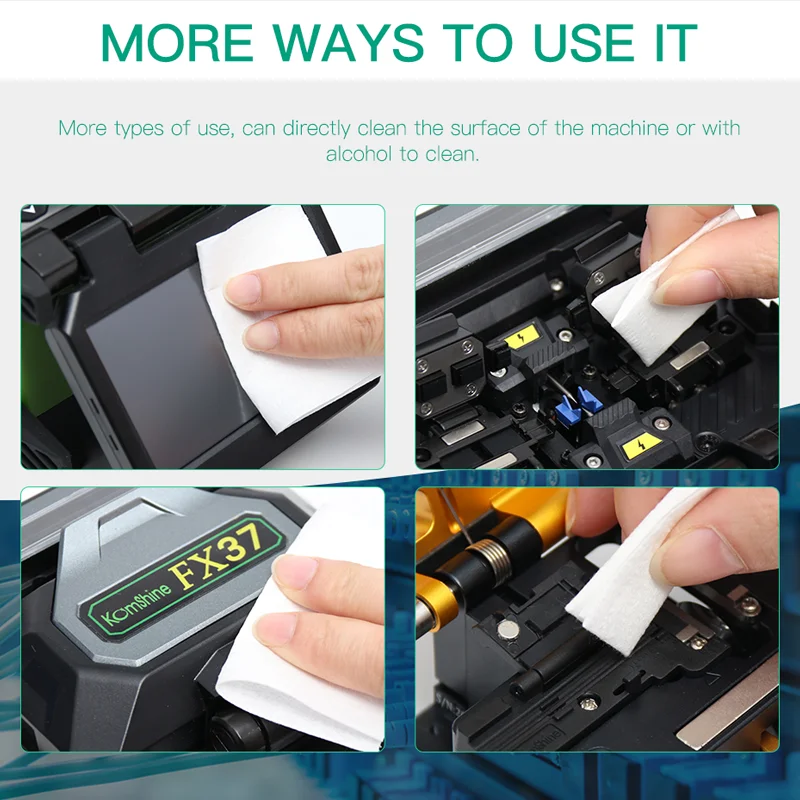 MORE WAYS TO USE IT

More types of use, can directly clean the surface of the machine or with alcohol to clean.

KomShine FX37