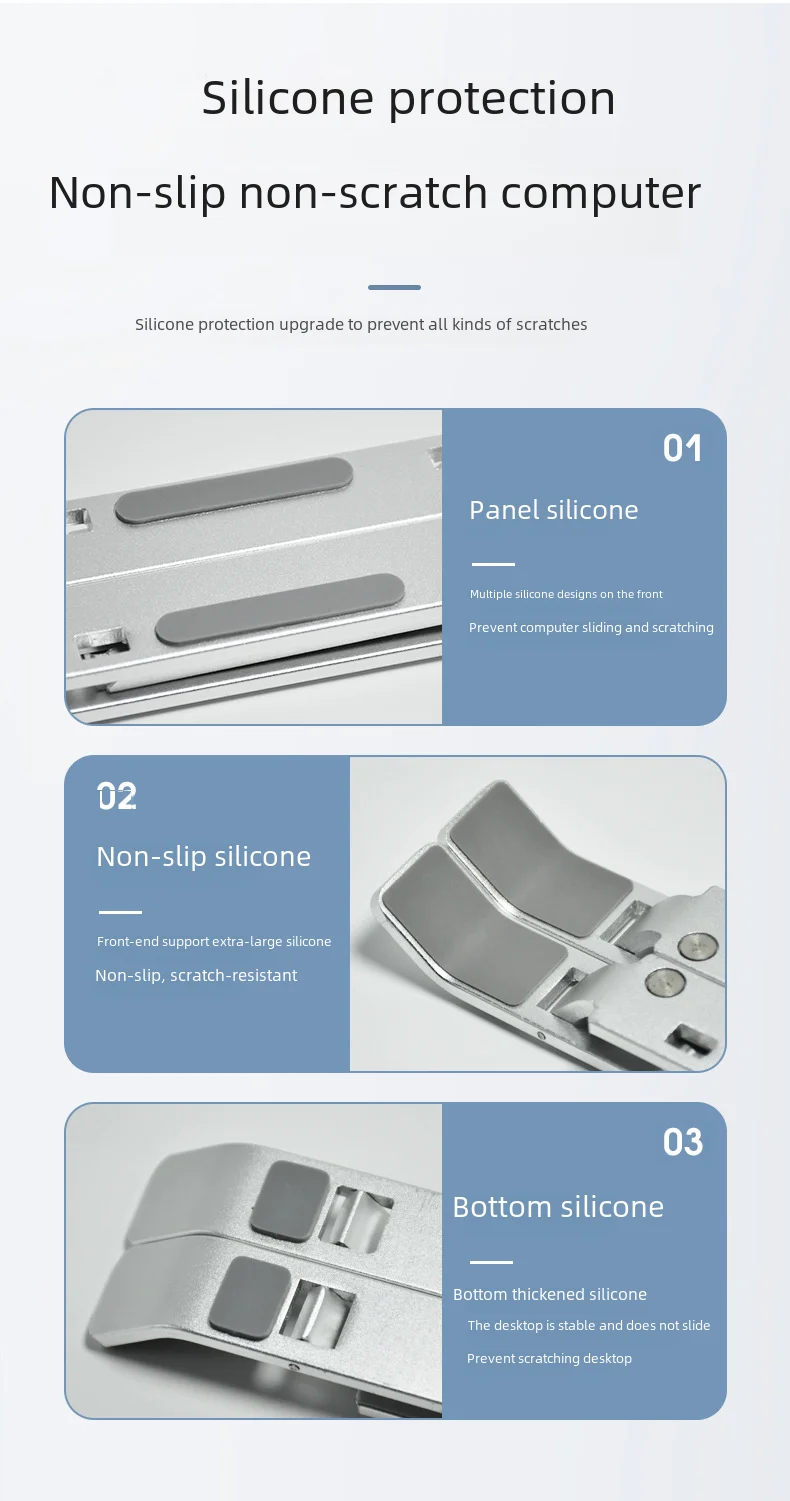 Silicone protection

Non-slip non-scratch computer

Silicone protection upgrade to prevent all kinds of scratches

01

Panel silicone

Multiple silicone designs on the front

Prevent computer sliding and scratching

02

Non-slip silicone

Front-end support extra-large silicone

Non-slip, scratch-resistant

03

Bottom silicone

Bottom thickened silicone

The desktop is stable and does not slide

Prevent scratching desktop